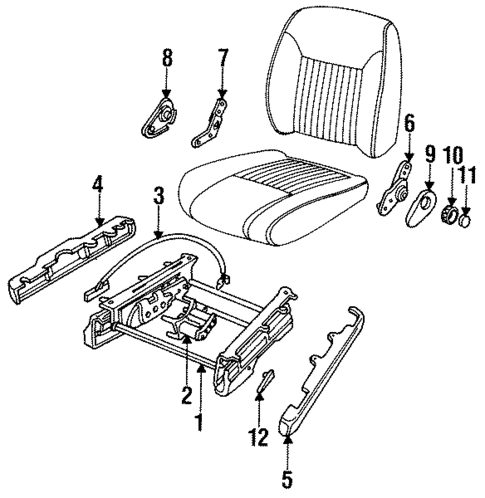 8
7
6
9
10
11
4
3
2
1
12
5