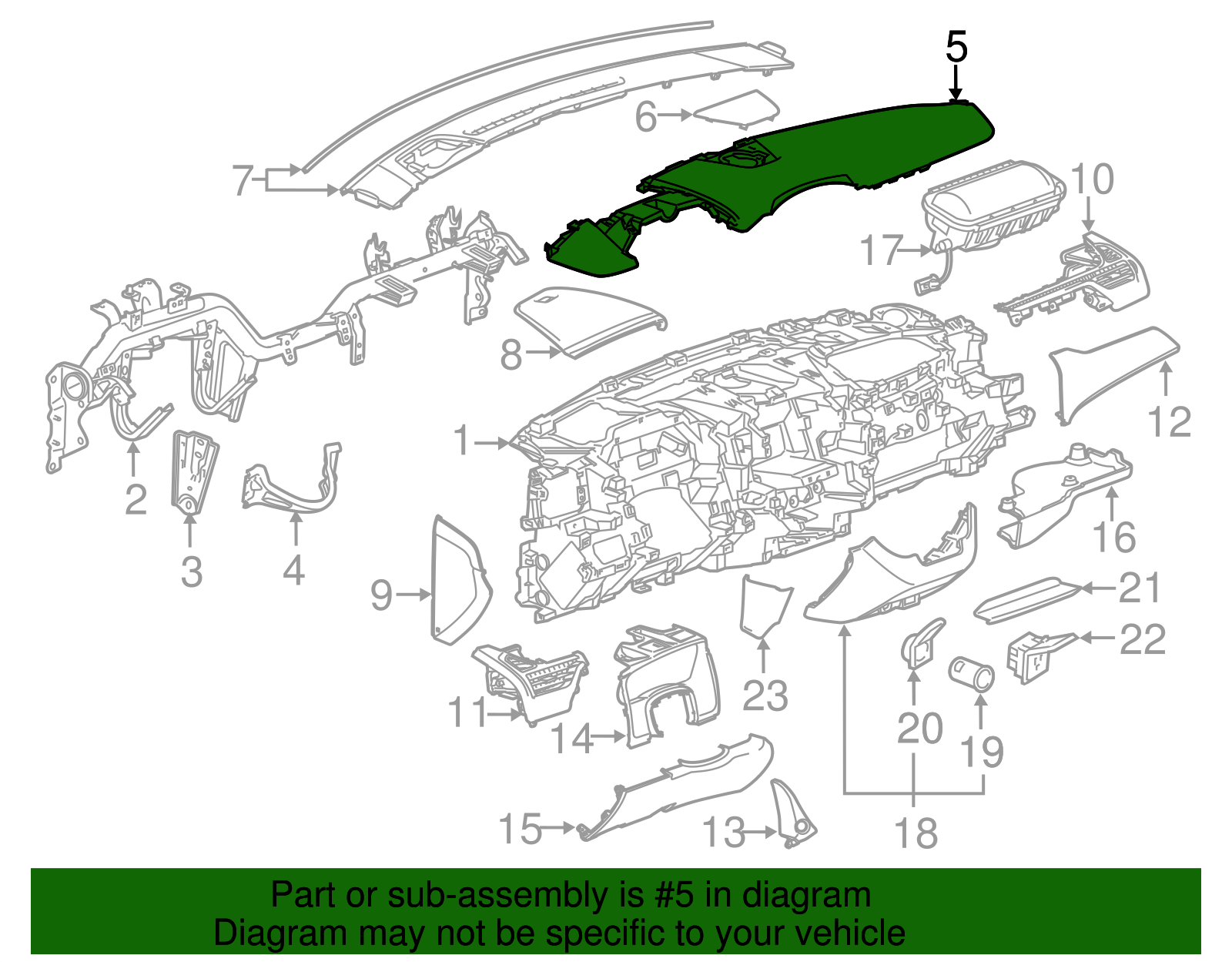 5
6
7
10
17
8
12
1
2
3
4
16
9
21
22
23
11
14
20
19
15
13
18

Part or sub-assembly is #5 in diagram
Diagram may not be specific to your vehicle