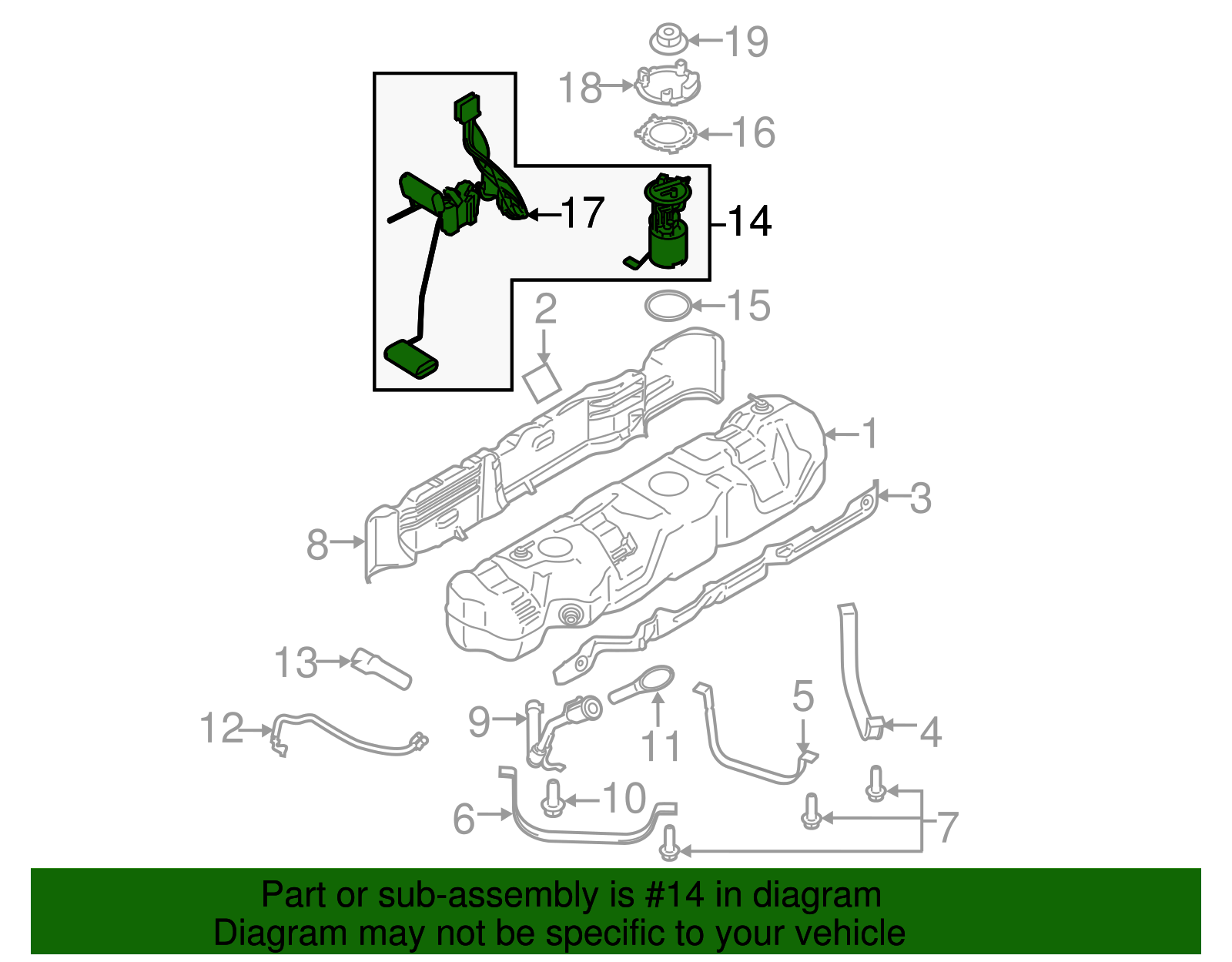 19
18
16
17
14
15
2
1
3
8
13
12
9
11
5
4
10
6
7

Part or sub-assembly is #14 in diagram
Diagram may not be specific to your vehicle