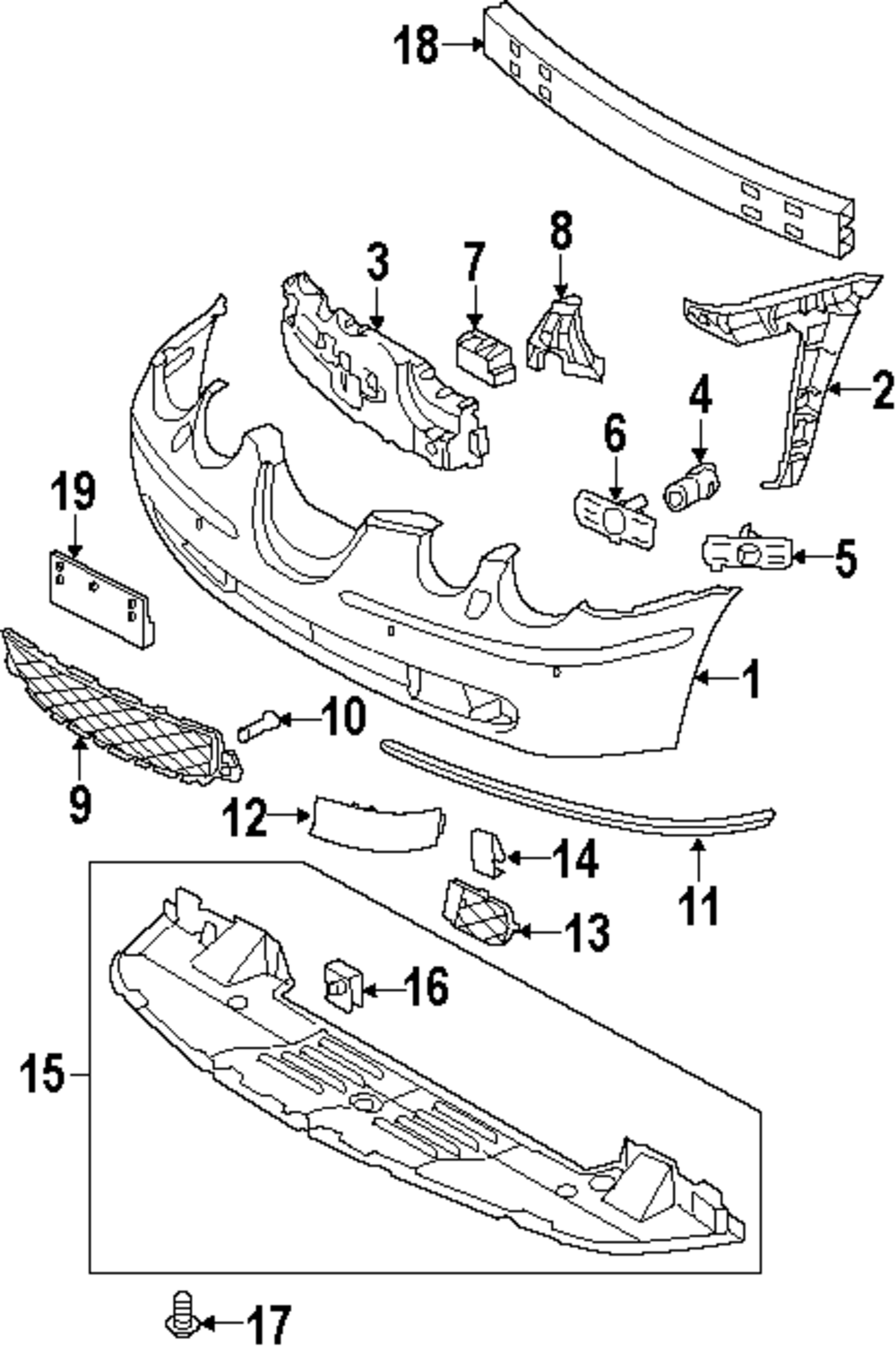 18
3
7
8
2
4
6
5
19
1
10
9
12
14
11
13
16
15
17