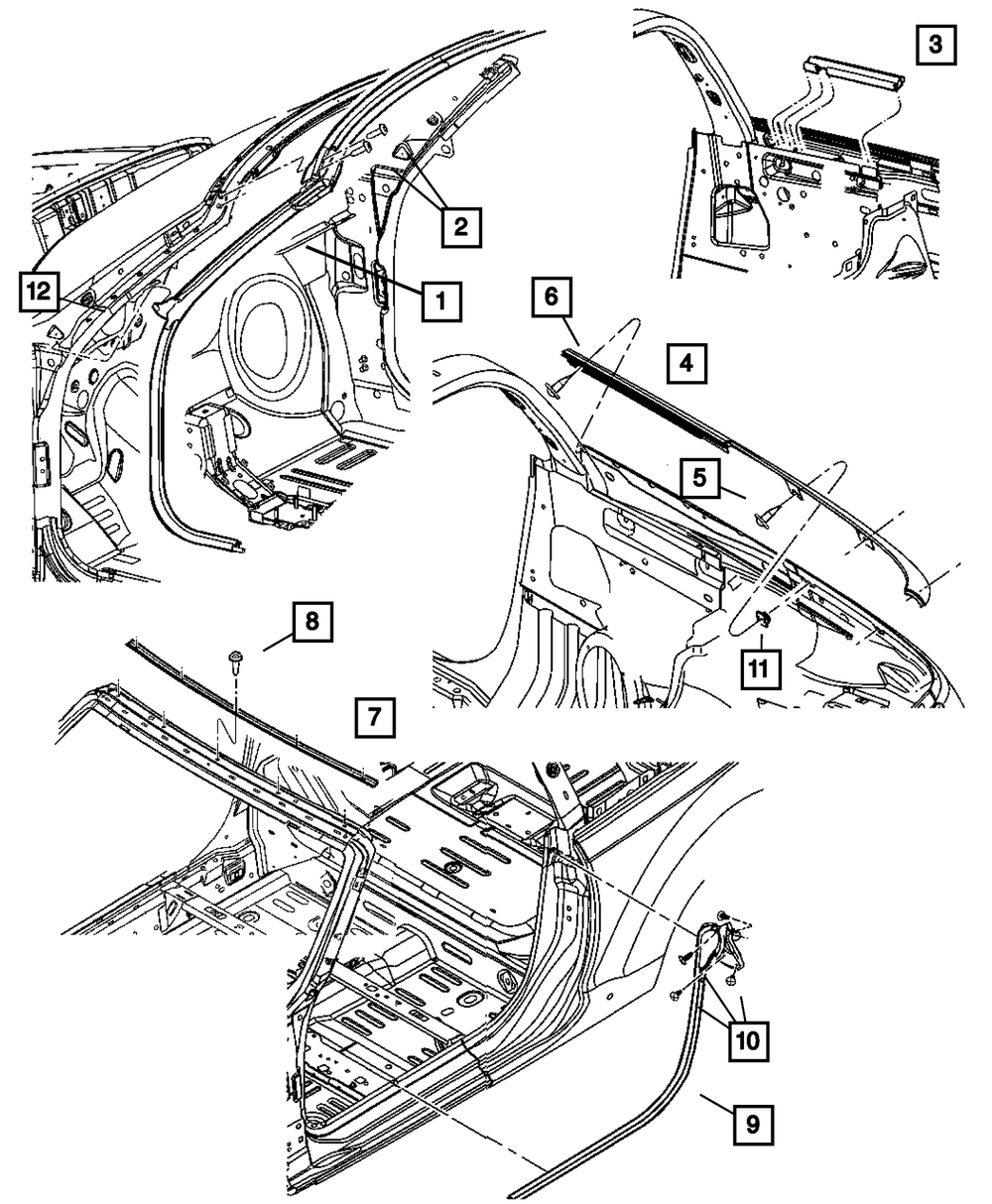 3
2
12
1
6
4
5
11
8
7
10
9