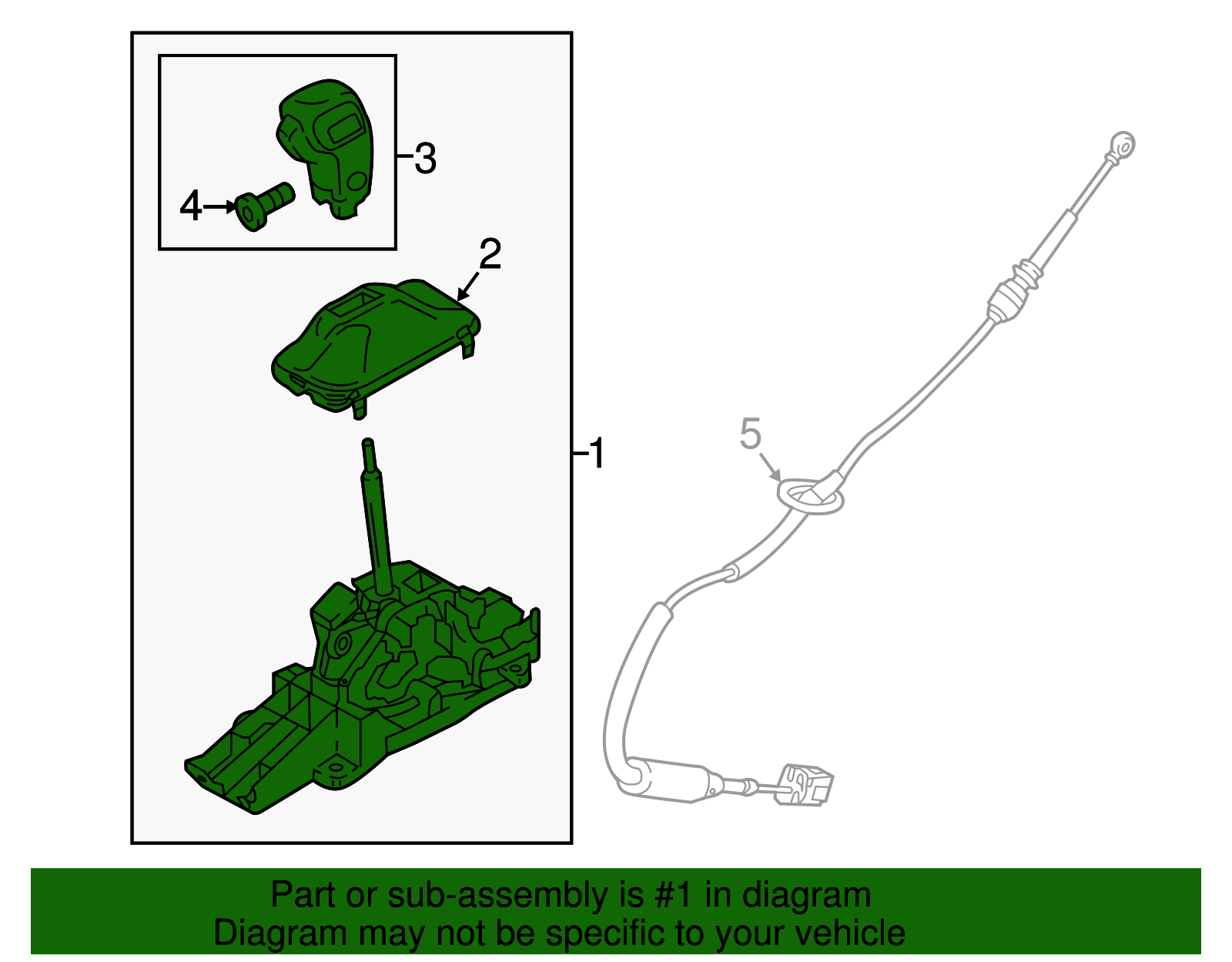 3
4
2
1
5
Part or sub-assembly is #1 in diagram
Diagram may not be specific to your vehicle