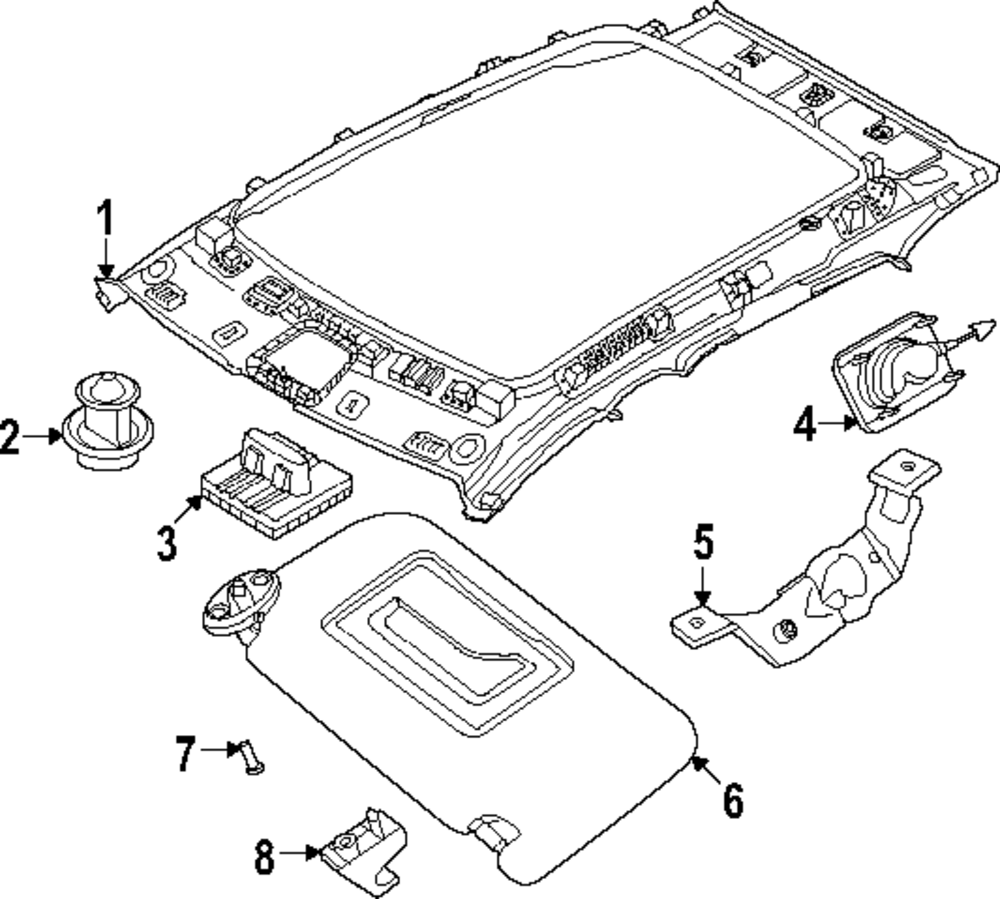 1
2
3
4
5
6
7
8