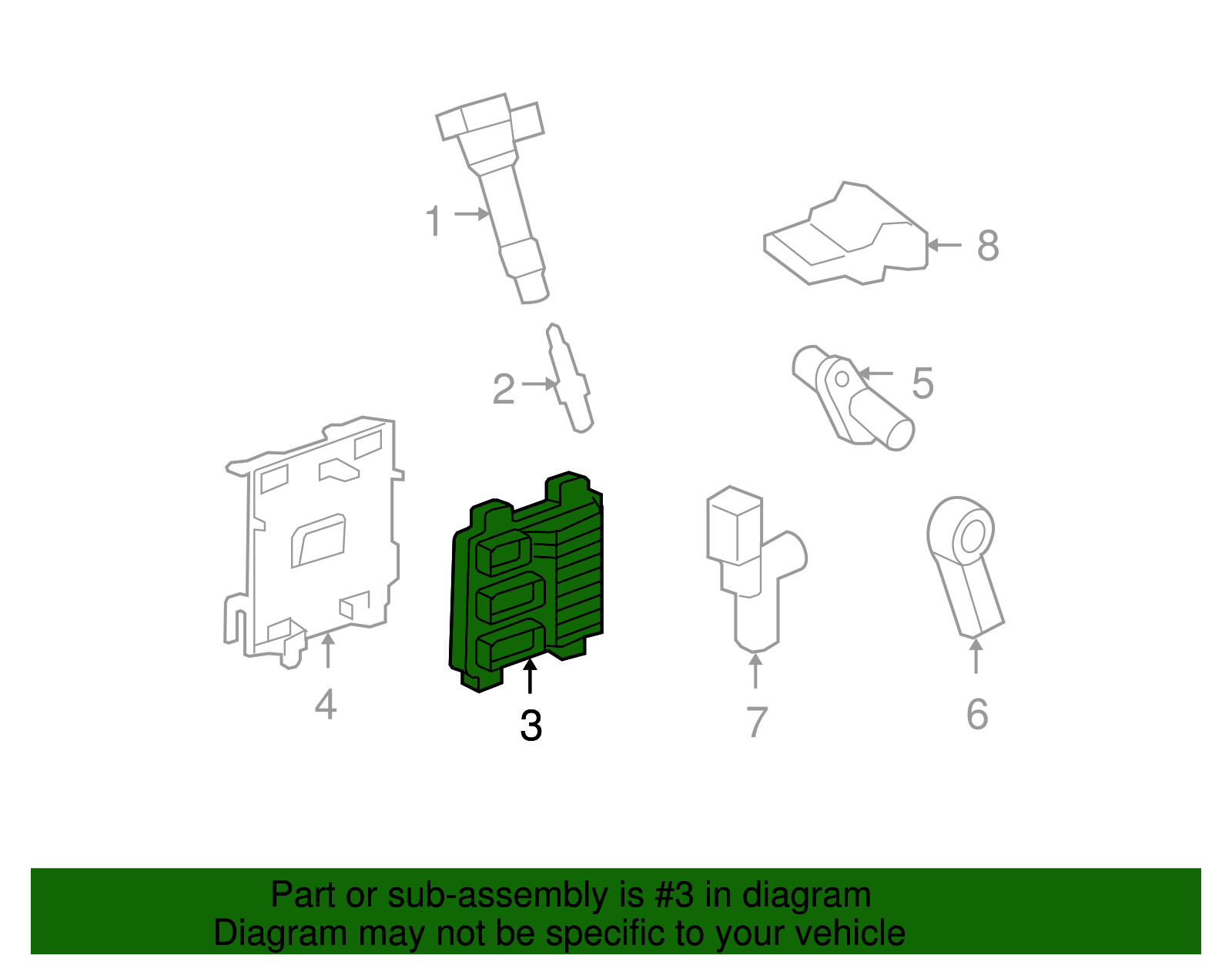 1
8
2
5
4
3
7
6

Part or sub-assembly is #3 in diagram
Diagram may not be specific to your vehicle