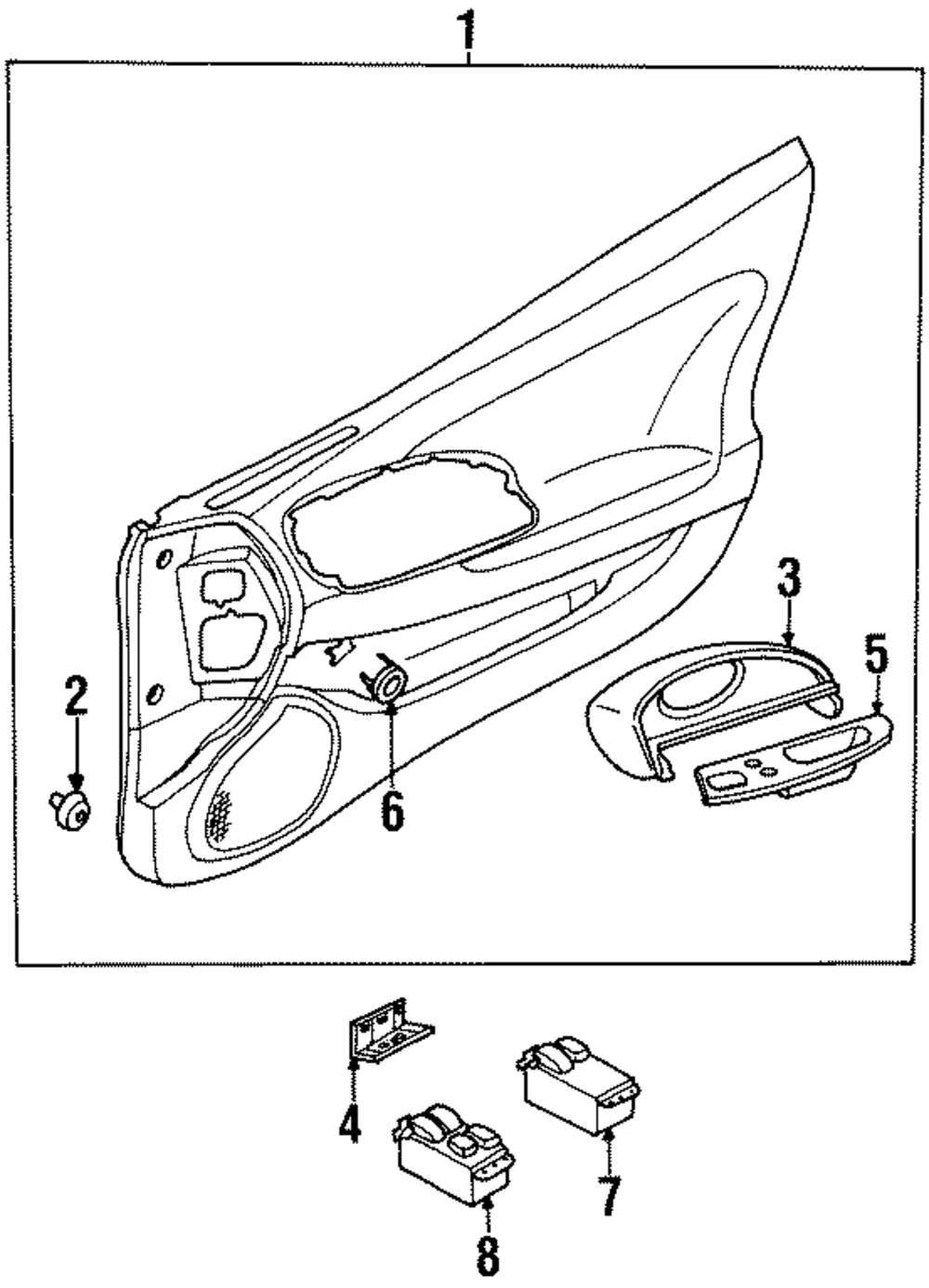 1
3
5
2
6
4
7
8