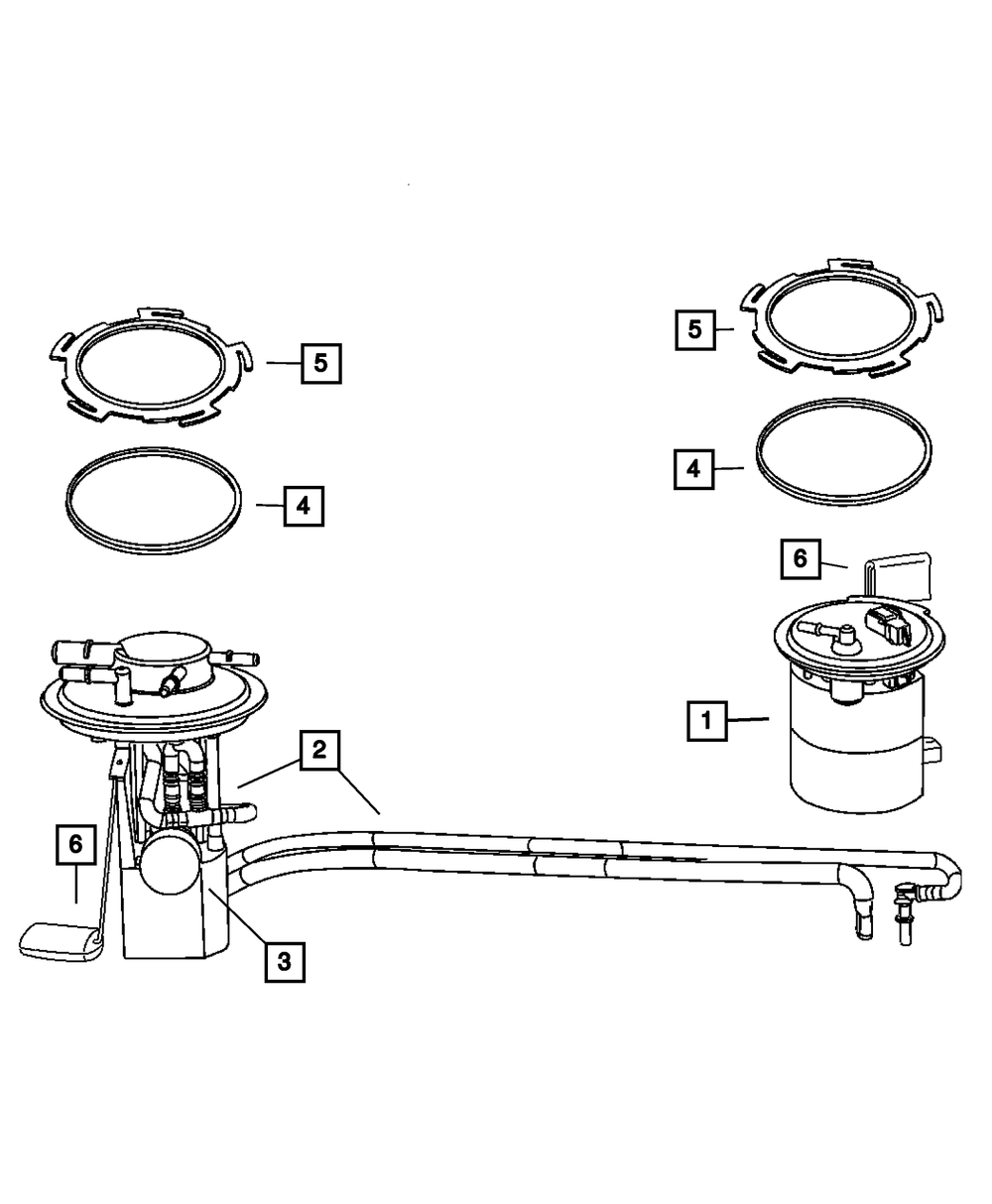 5
5
4
4
6
1
2
6
3