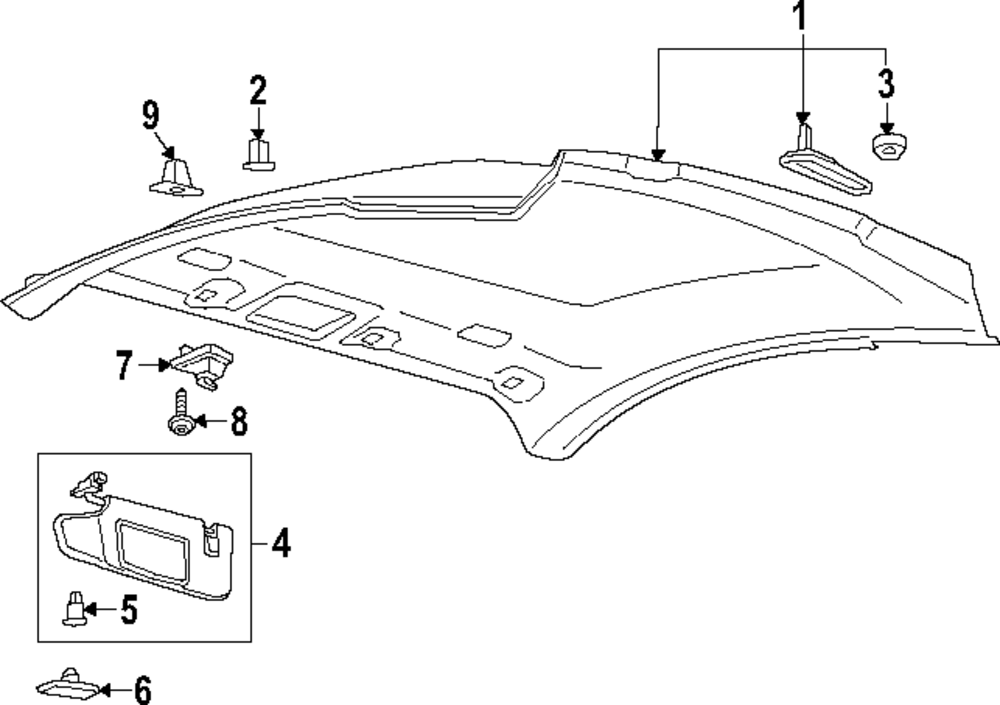 1
2
3
9
7
8
4
5
6