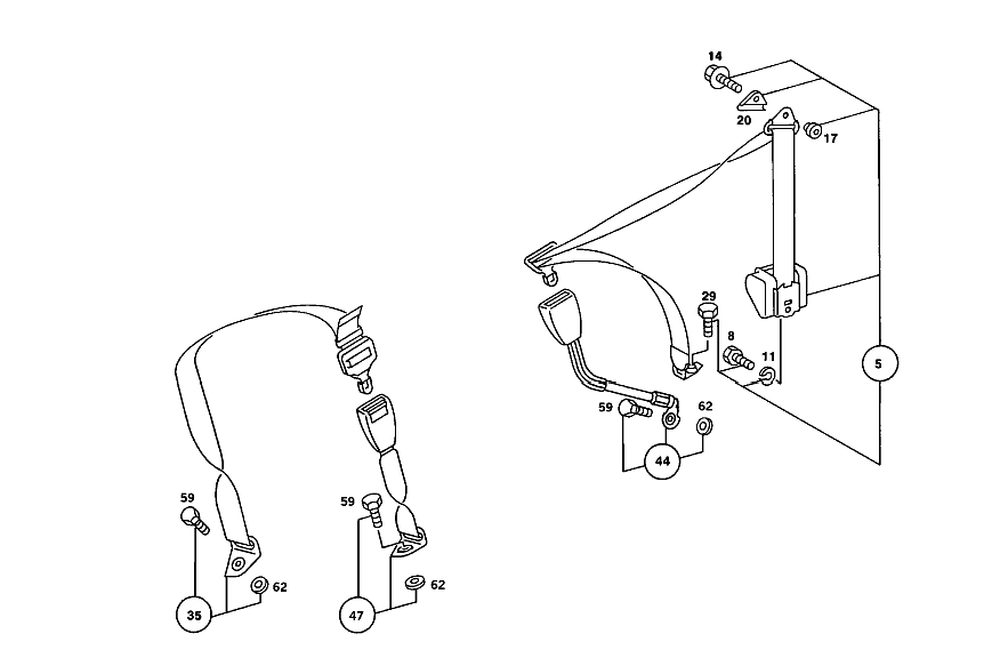 14
20
17
29
8
11
5
59
62
44
59
59
62
62
35
47