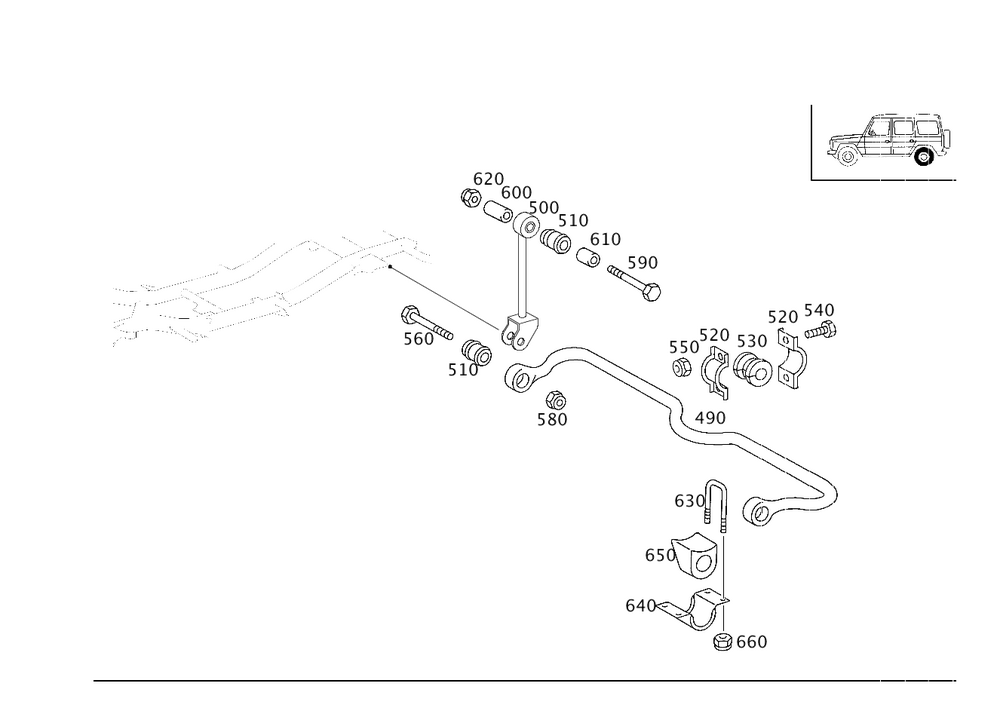 620
600
500
510
610
590
560
510
580
550
520
530
520
540
490
630
650
640
660