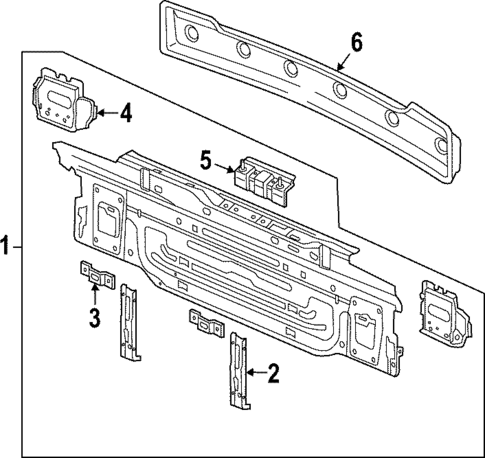 6
4
5
1
3
2