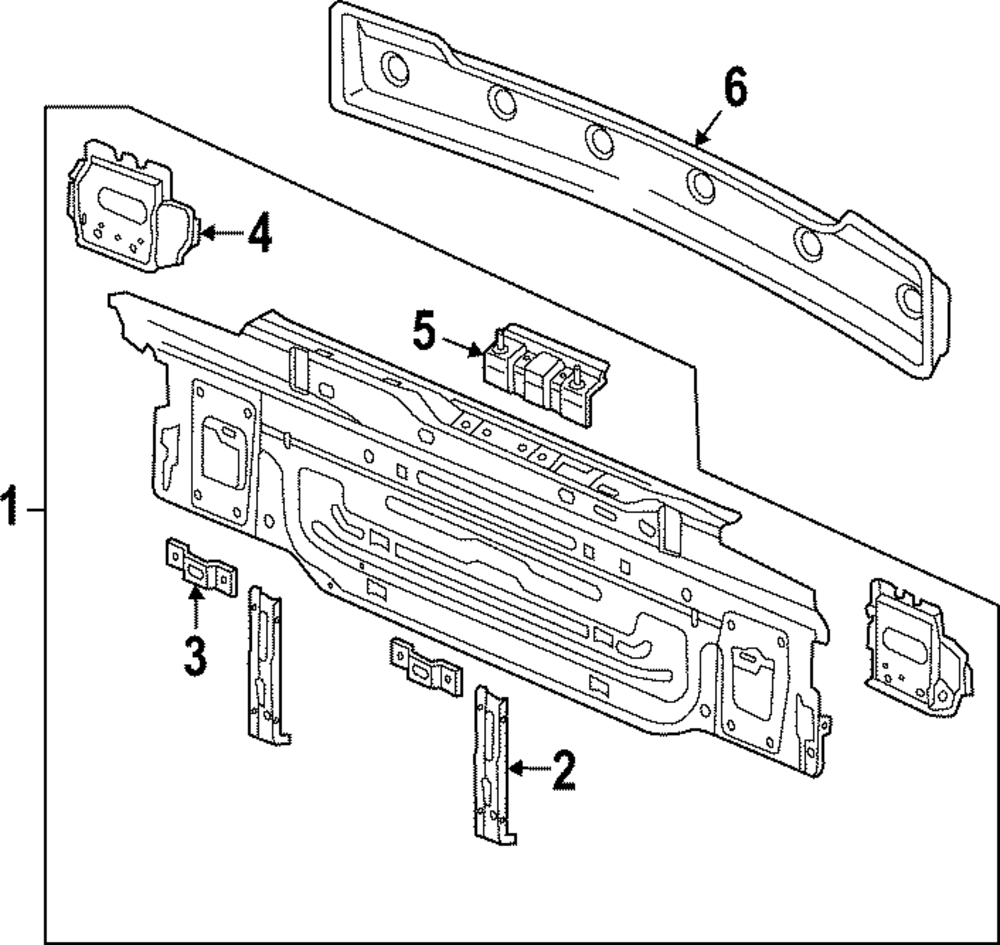 6
4
5
1
3
2