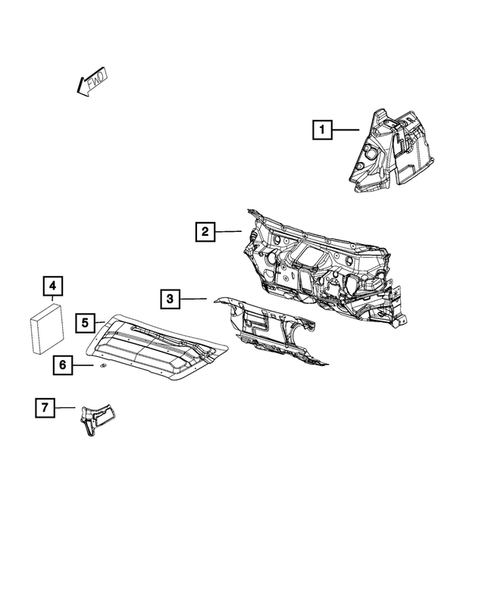 FWD

1

2

3

4

5

6

7