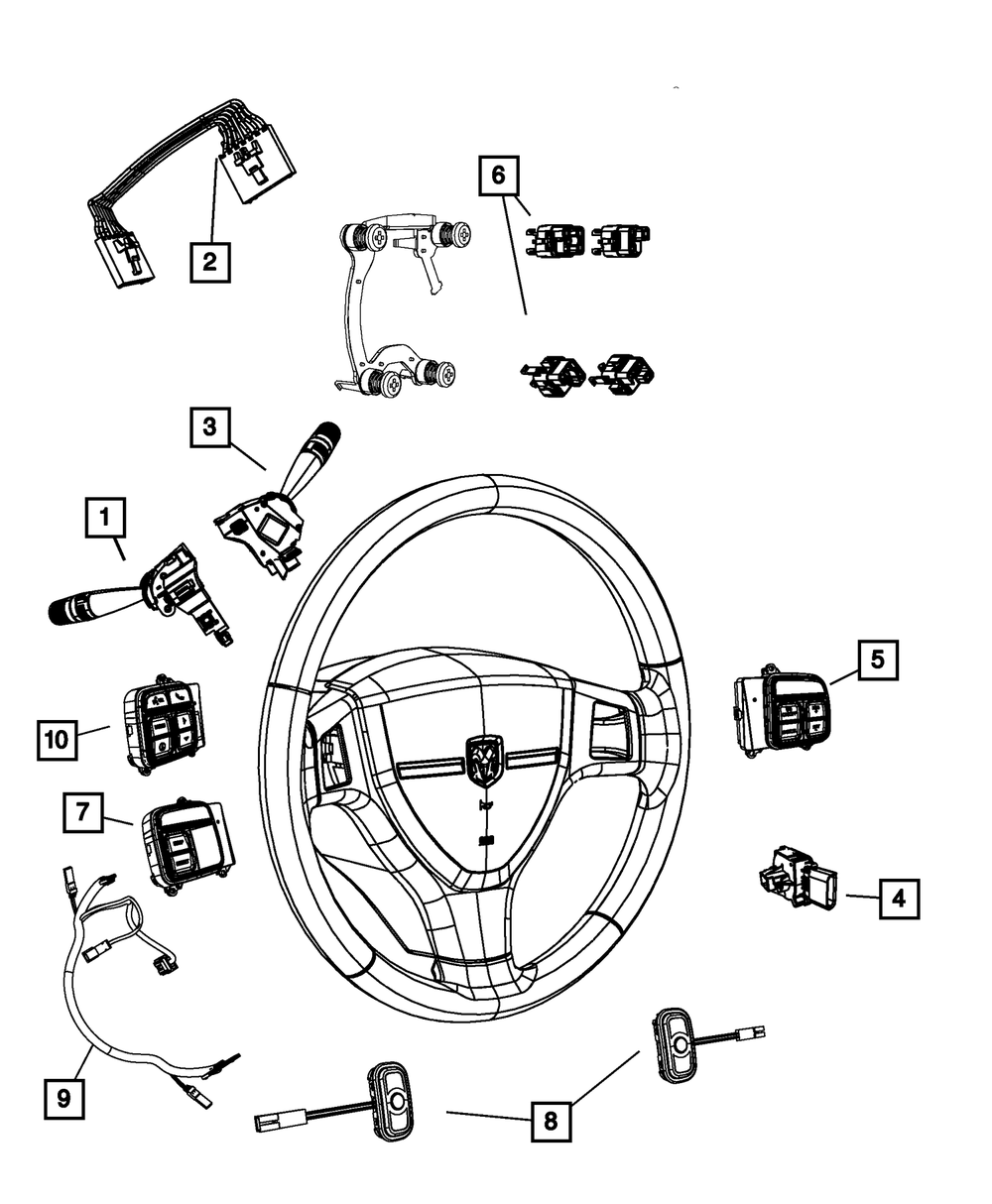 2

6

3

1

5

10

7

4

9

8