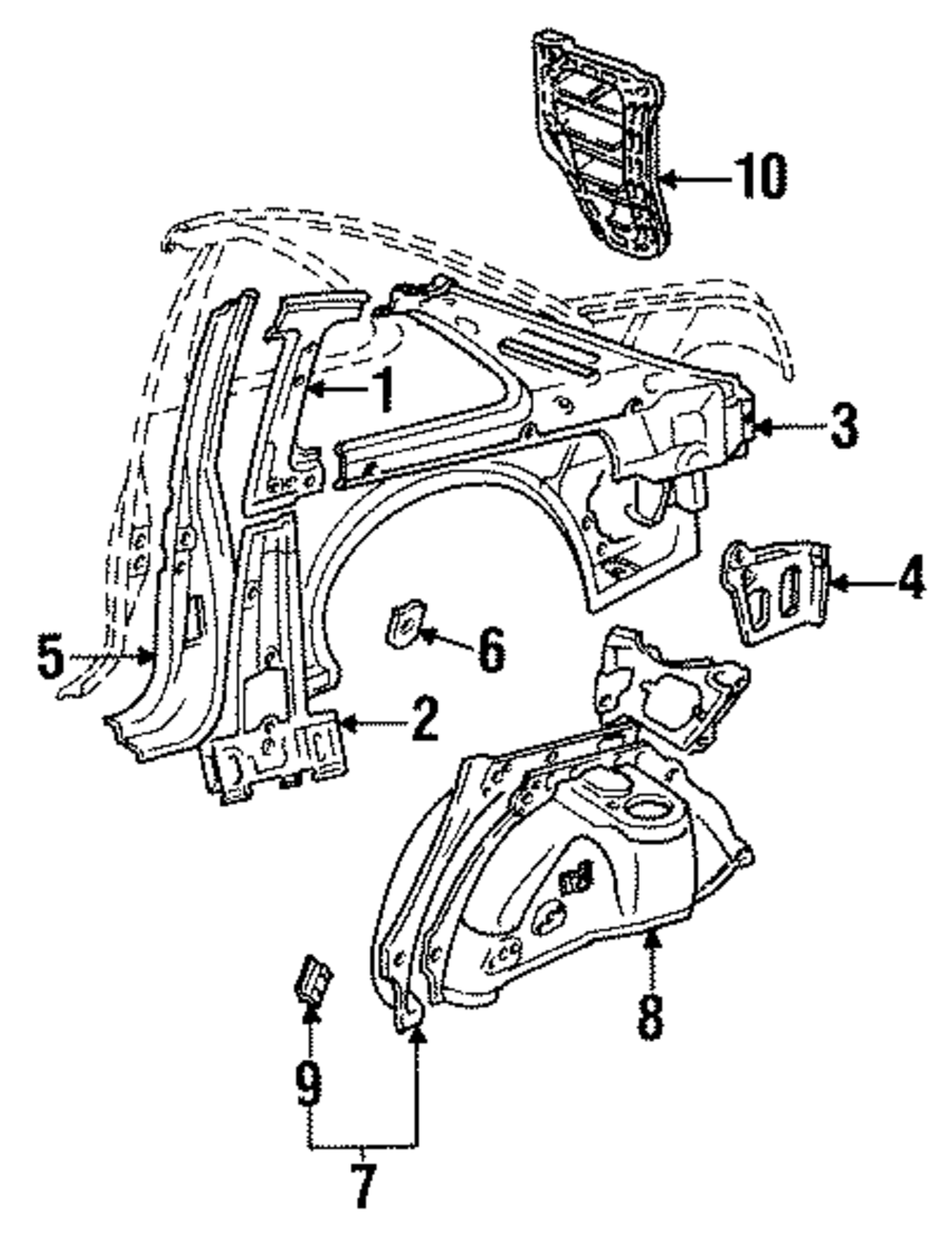 10
1
3
4
5
6
2
8
9
7