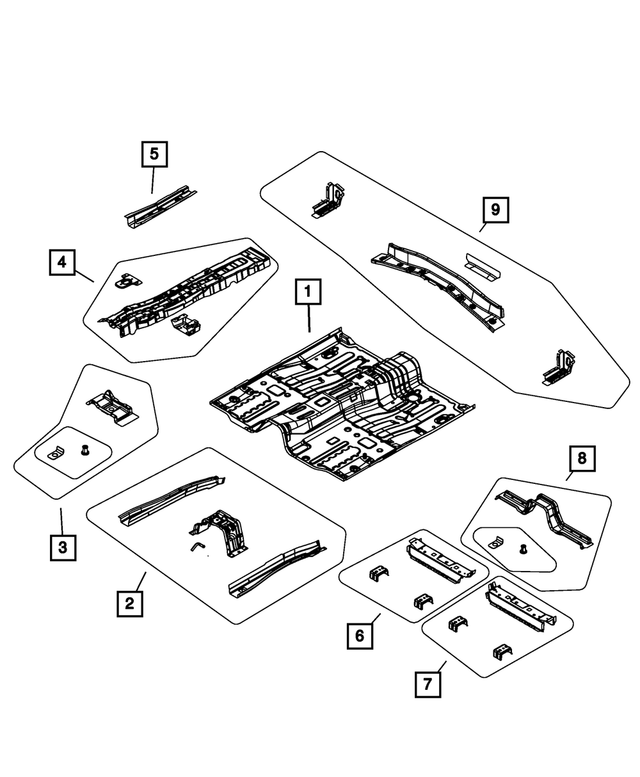 5
9
4
1
3
8
2
6
7