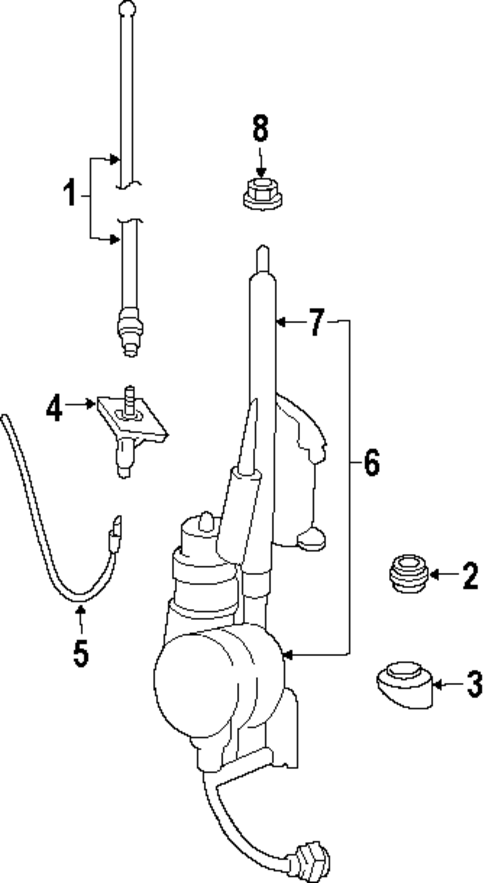 8
1
7
4
6
2
5
3