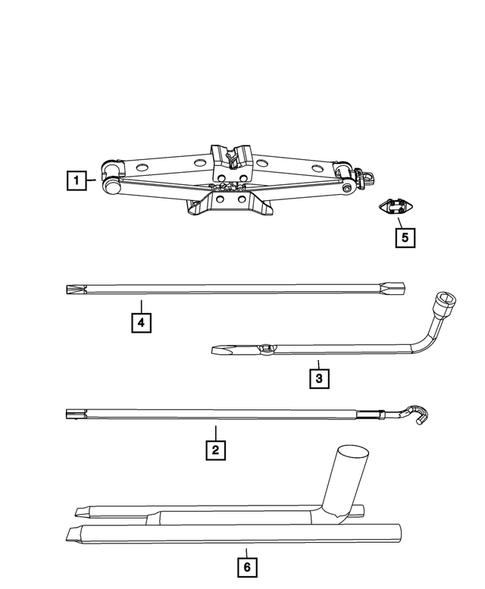 1
5
4
3
2
6