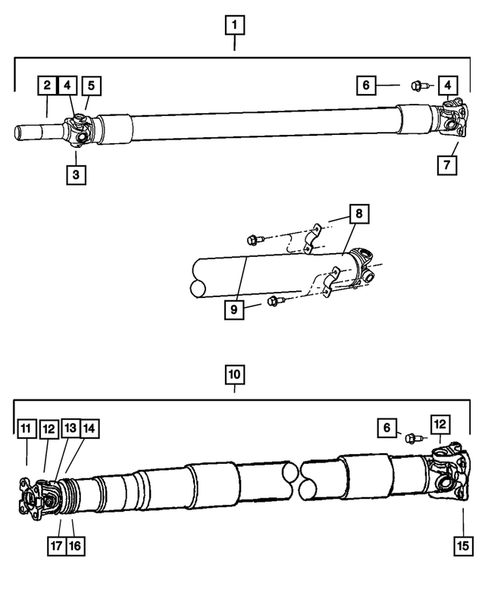 1
2
4
5
6
4
3
7
8
9
10
11
12
13
14
6
12
17
16
15