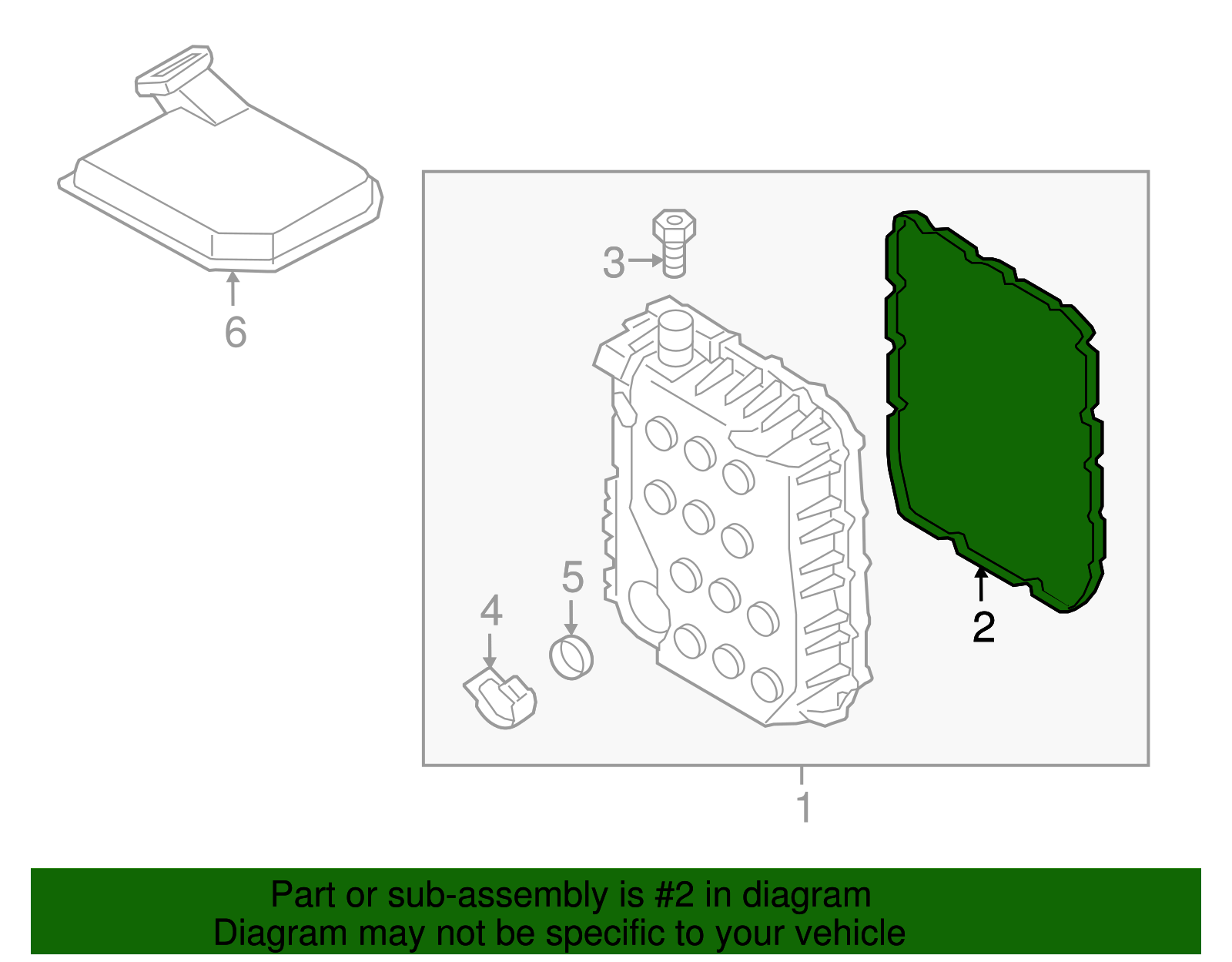 6

3

2

5

4

1

Part or sub-assembly is #2 in diagram
Diagram may not be specific to your vehicle