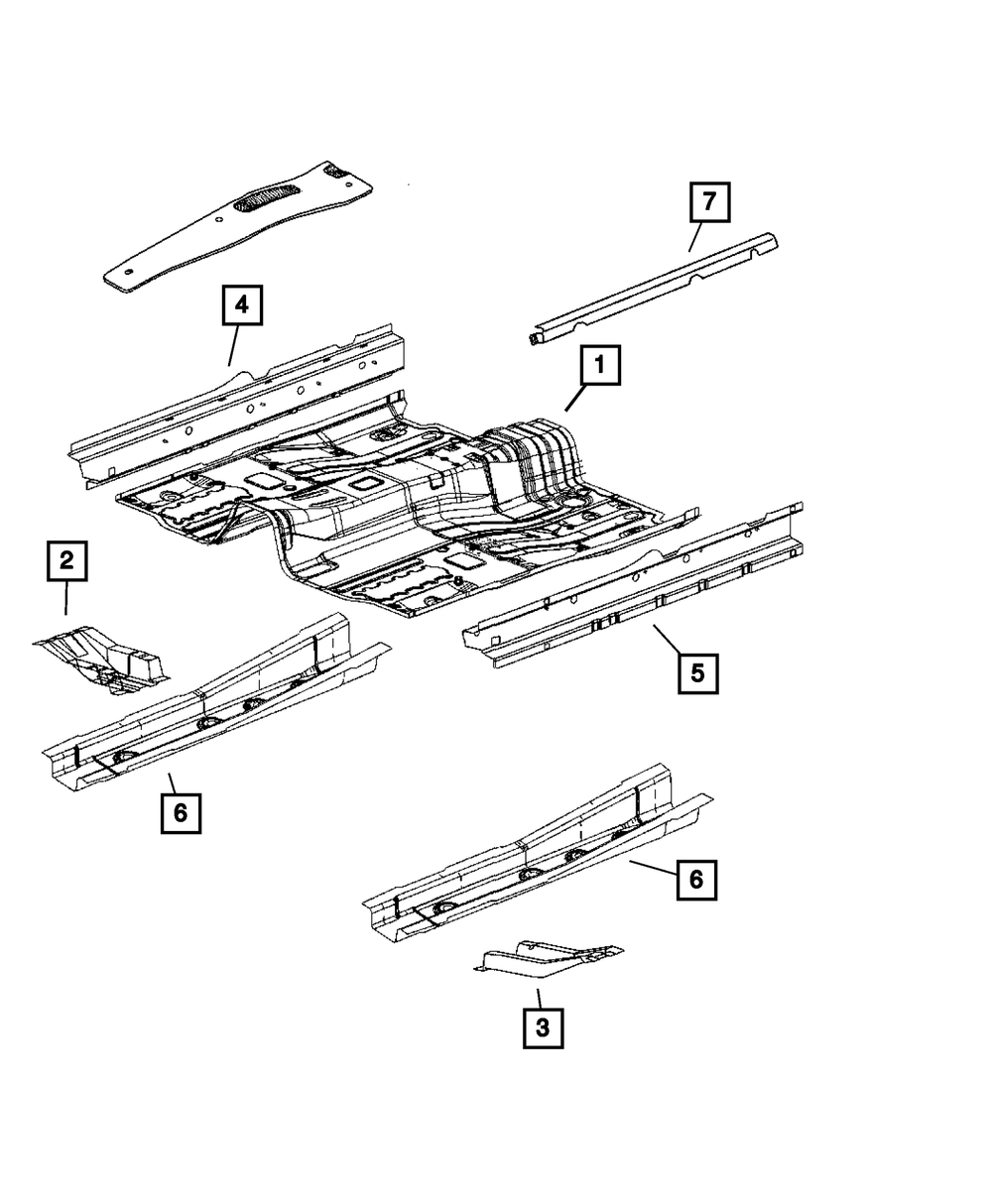 7
4
1
2
5
6
6
3