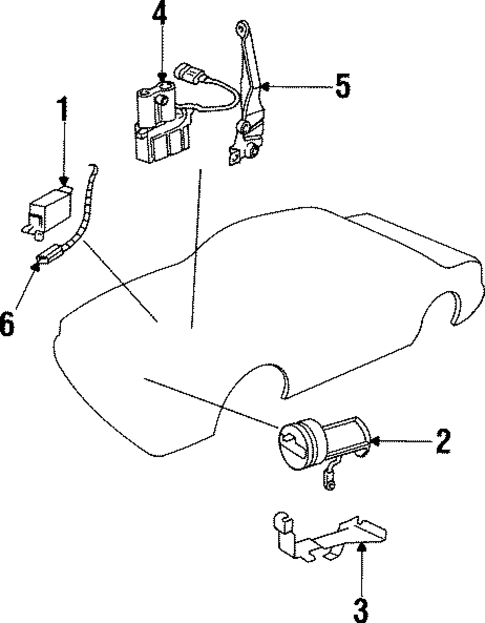 4
5
1
6
2
3