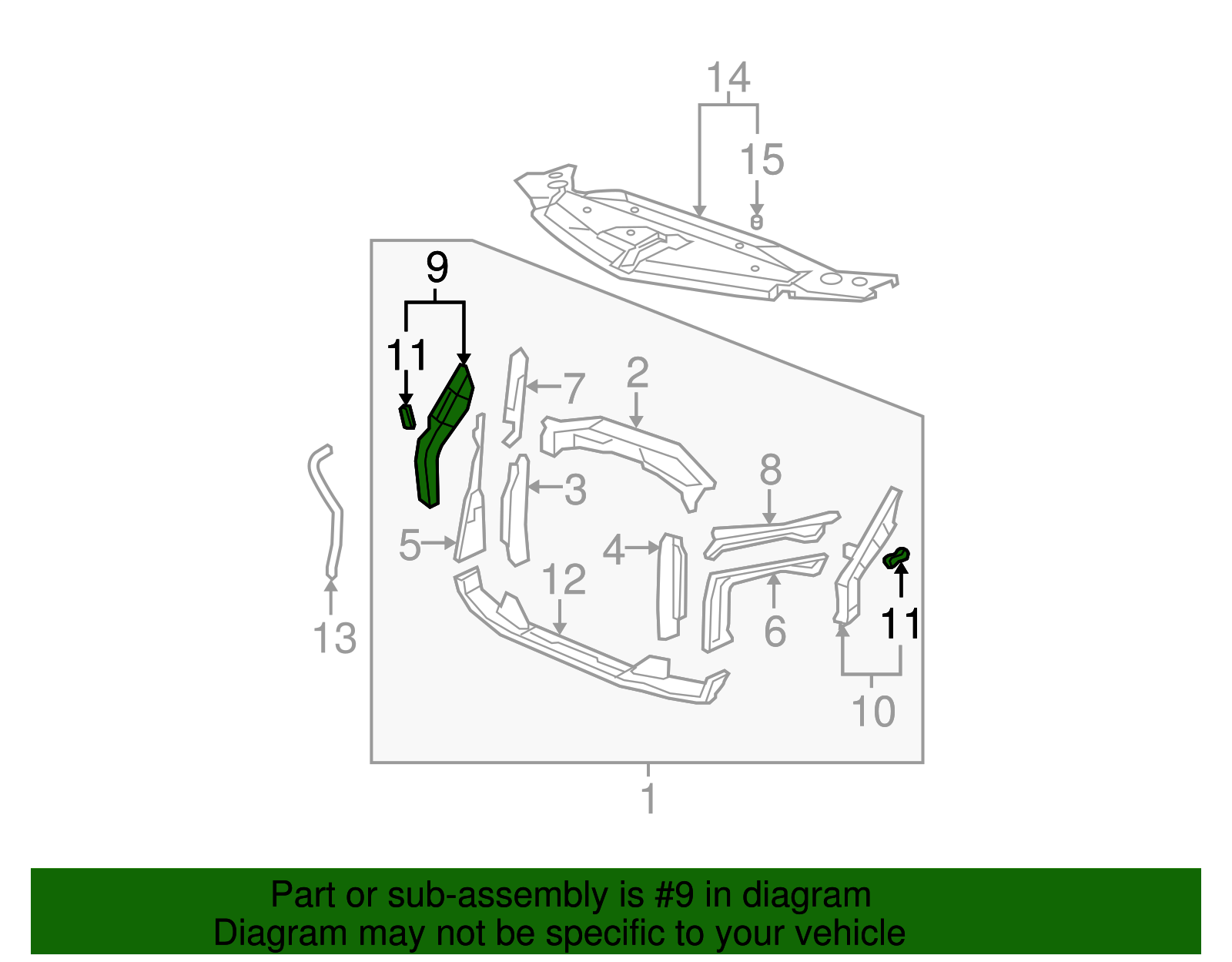 14
15
9
11
7
2
3
8
5
4
12
6
11
13
10
1

Part or sub-assembly is #9 in diagram
Diagram may not be specific to your vehicle