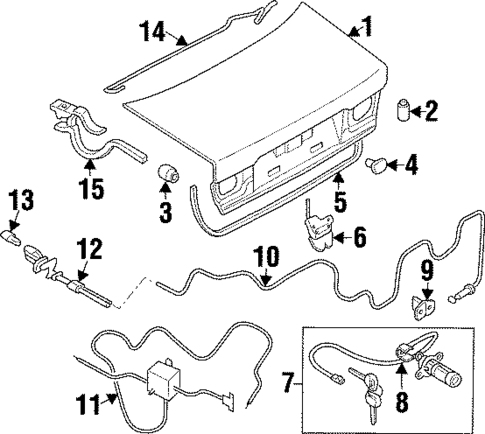 14
1
2
15
4
3
5
13
6
12
10
9
7
8
11