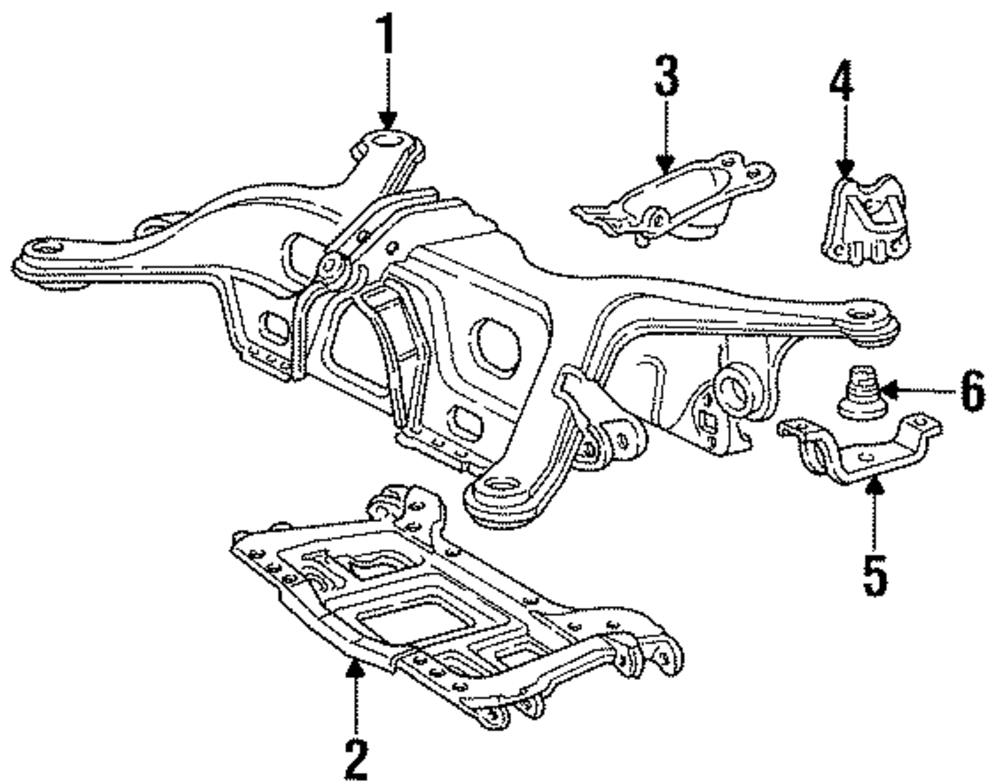 1
3
4
6
5
2