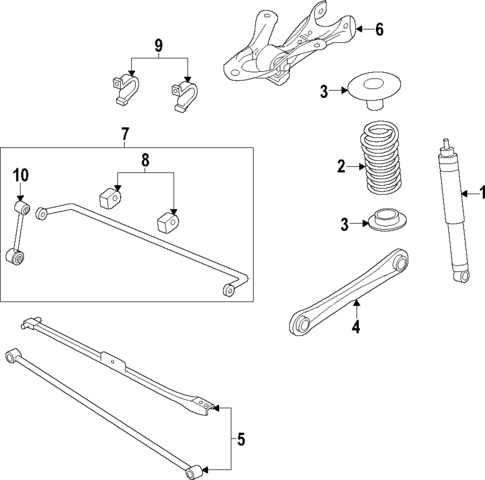 9
6
3
7
8
10
2
1
3
4
5