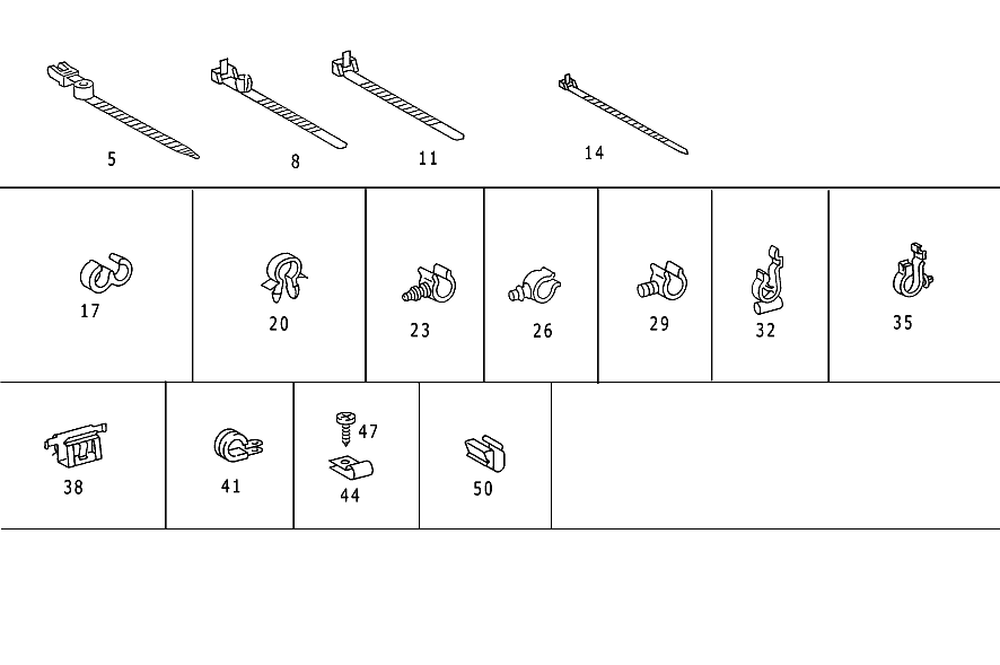 5
8
11
14
17
20
23
26
29
32
35
38
41
47
44
50