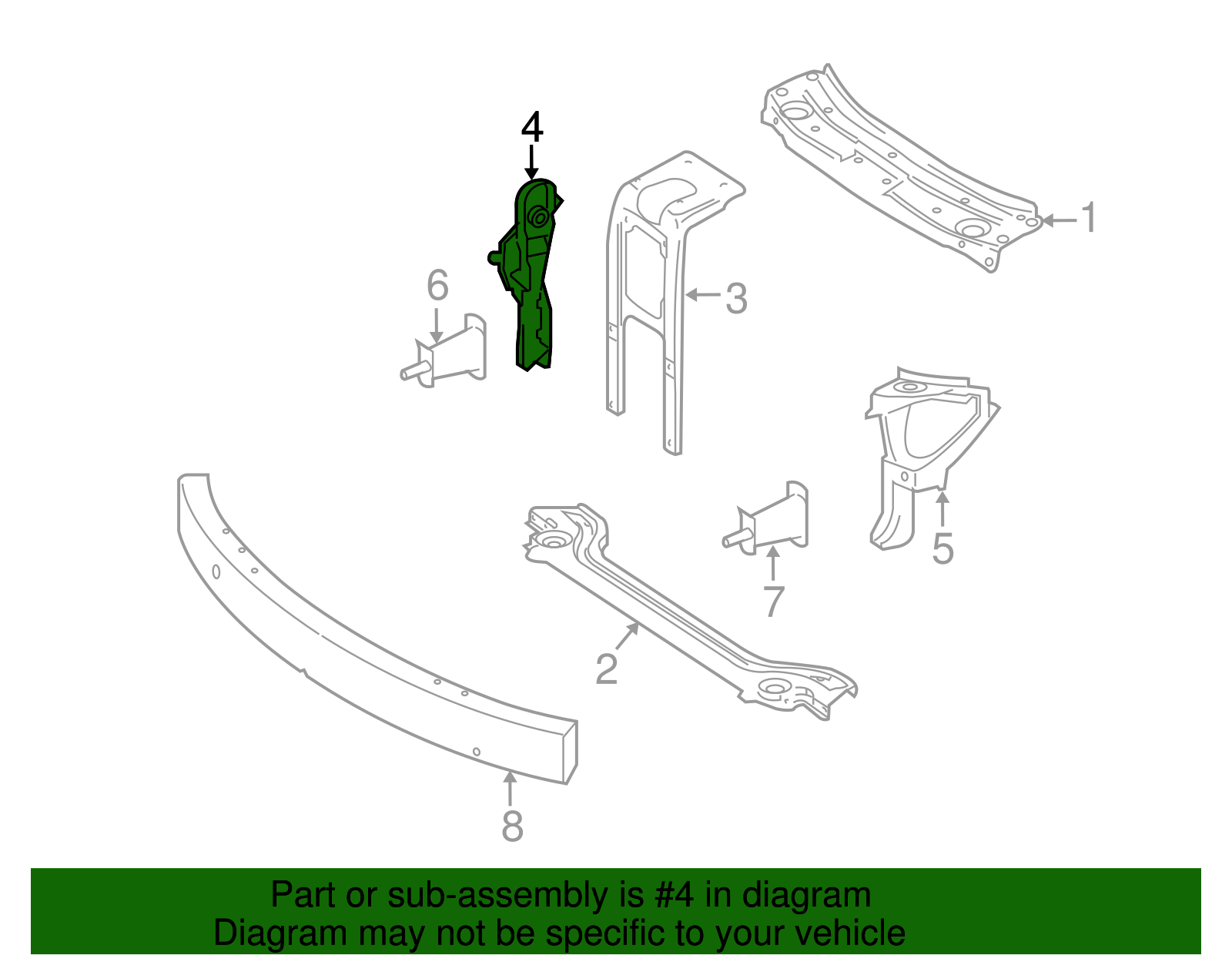 4
1
6
3
5
7
2
8

Part or sub-assembly is #4 in diagram
Diagram may not be specific to your vehicle