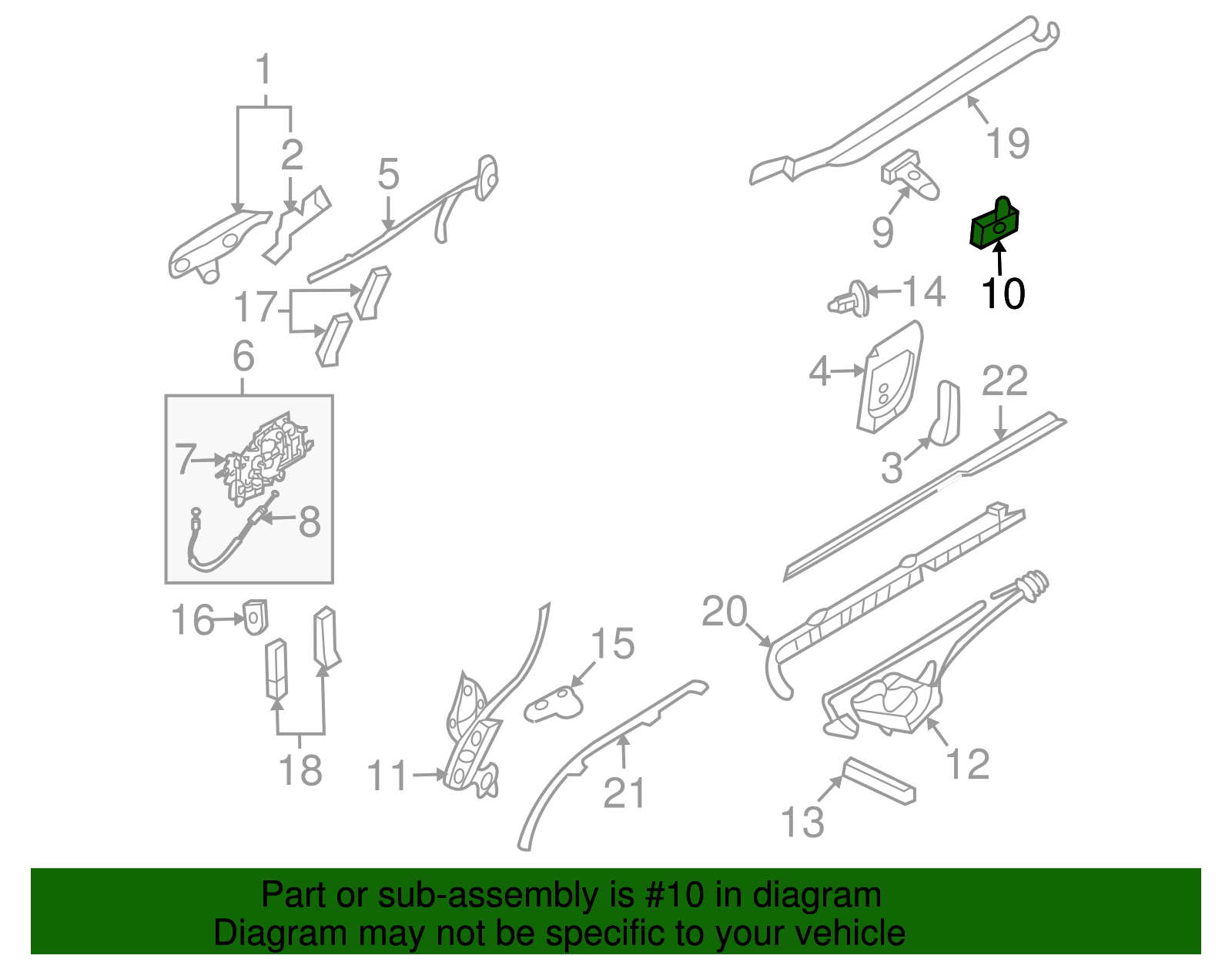 1
2
5
19
9
10
14
17
6
4
22
7
3
8
16
20
15
18
11
21
12
13

Part or sub-assembly is #10 in diagram
Diagram may not be specific to your vehicle