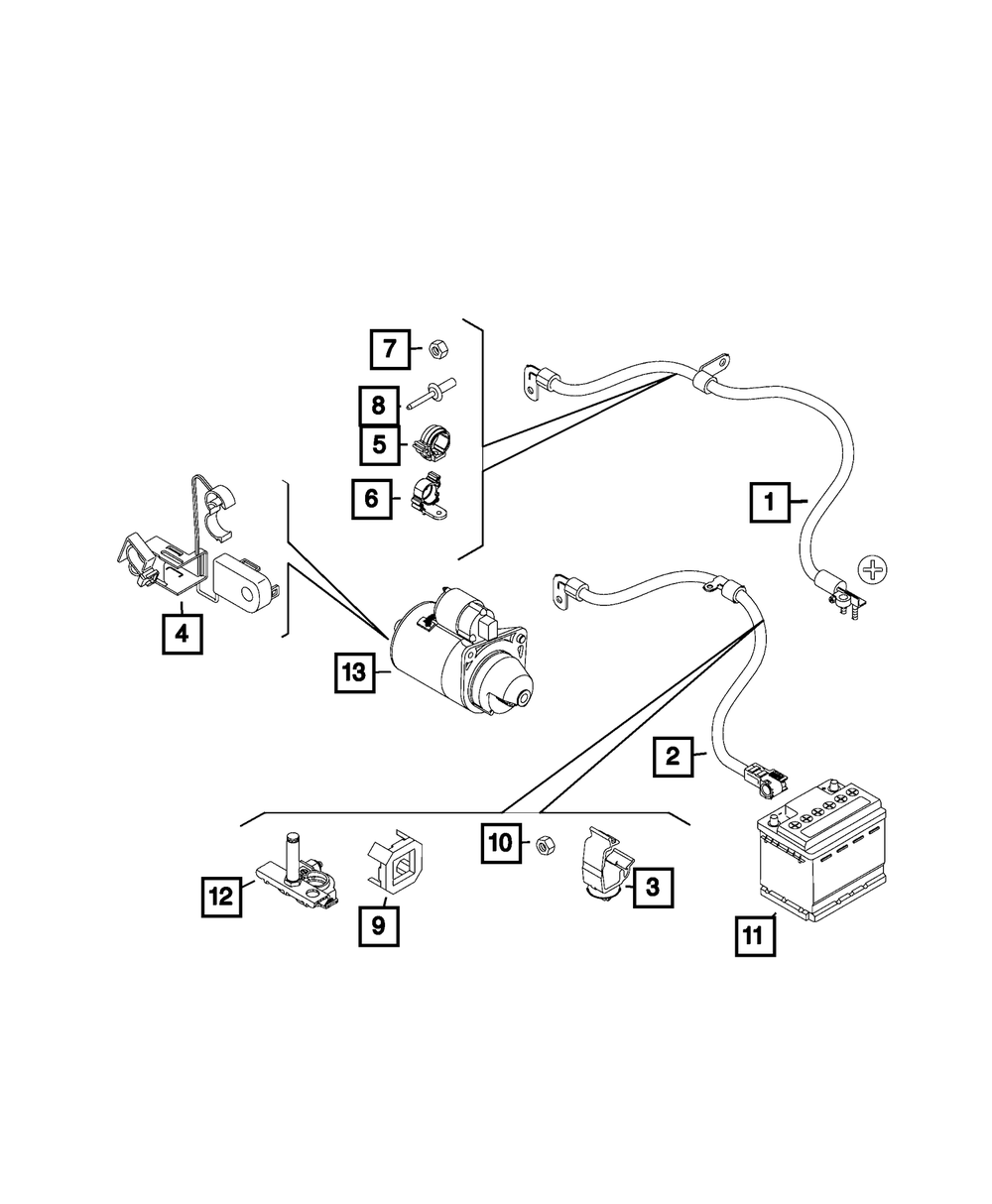 7
8
5
6
1
4
13
2
10
12
9
3
11