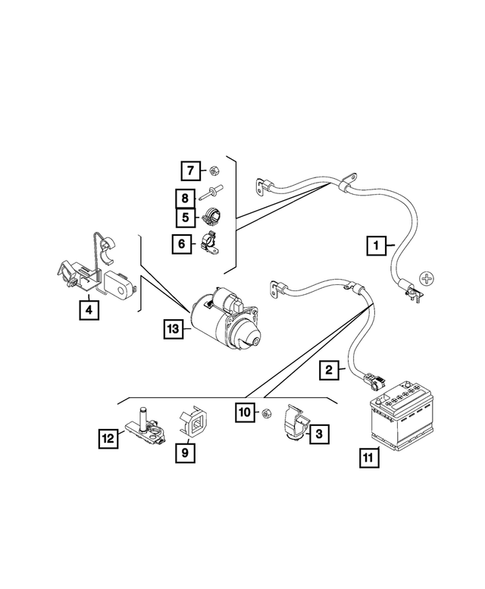 7
8
5
6
1
4
13
2
10
3
12
9
11