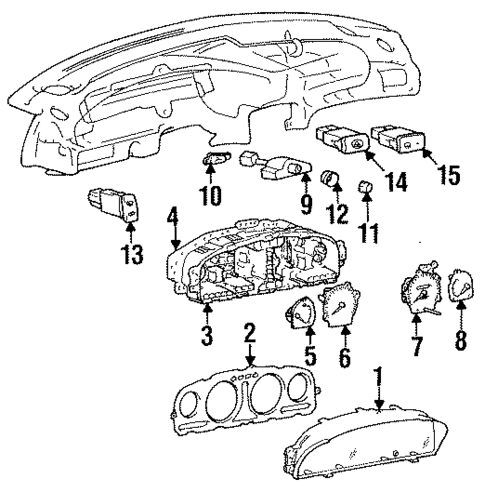 14
15
10
9
12
11
13
4
3
2
5
6
7
8
1