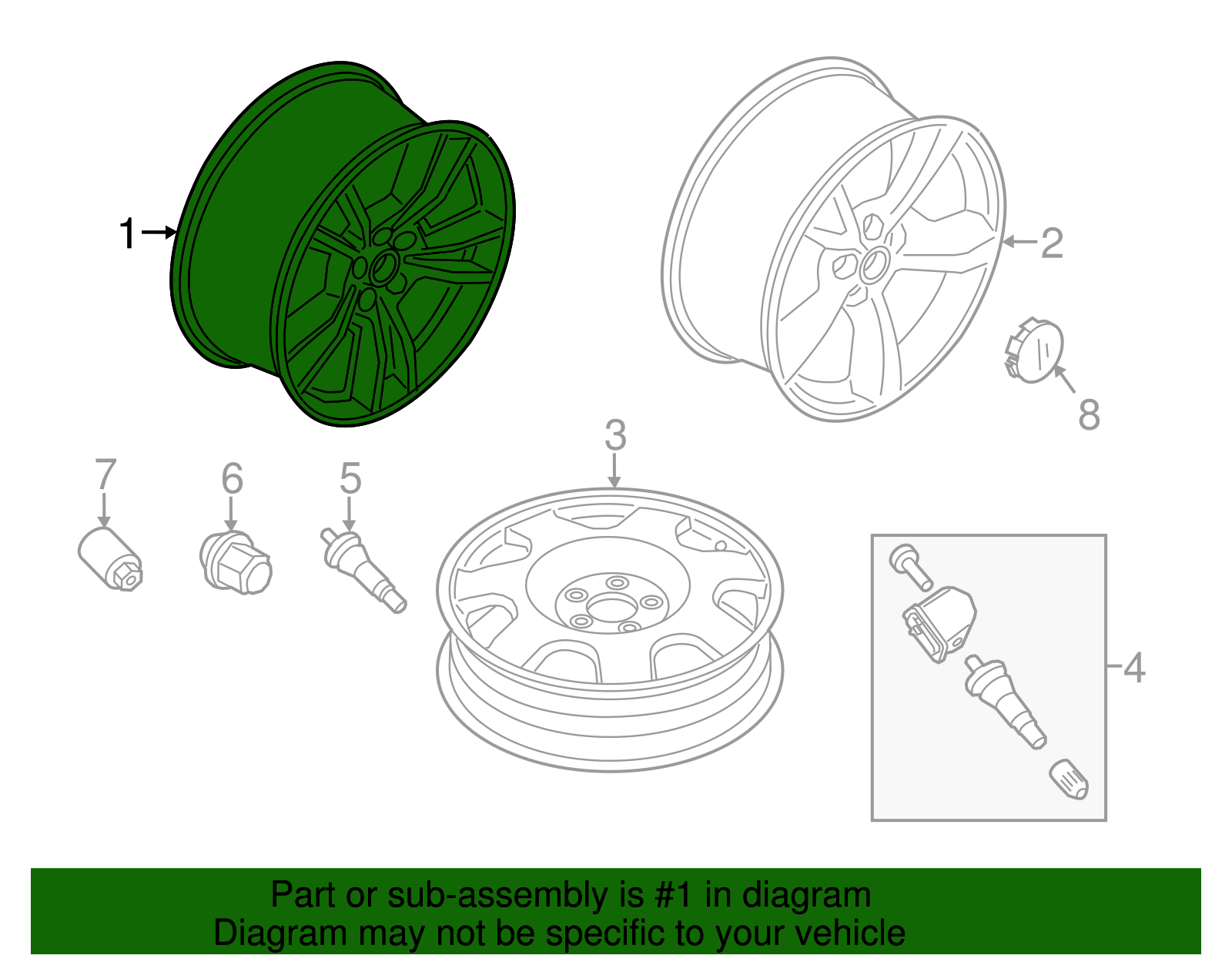 1

2

8

3

7

6

5

4

Part or sub-assembly is #1 in diagram
Diagram may not be specific to your vehicle