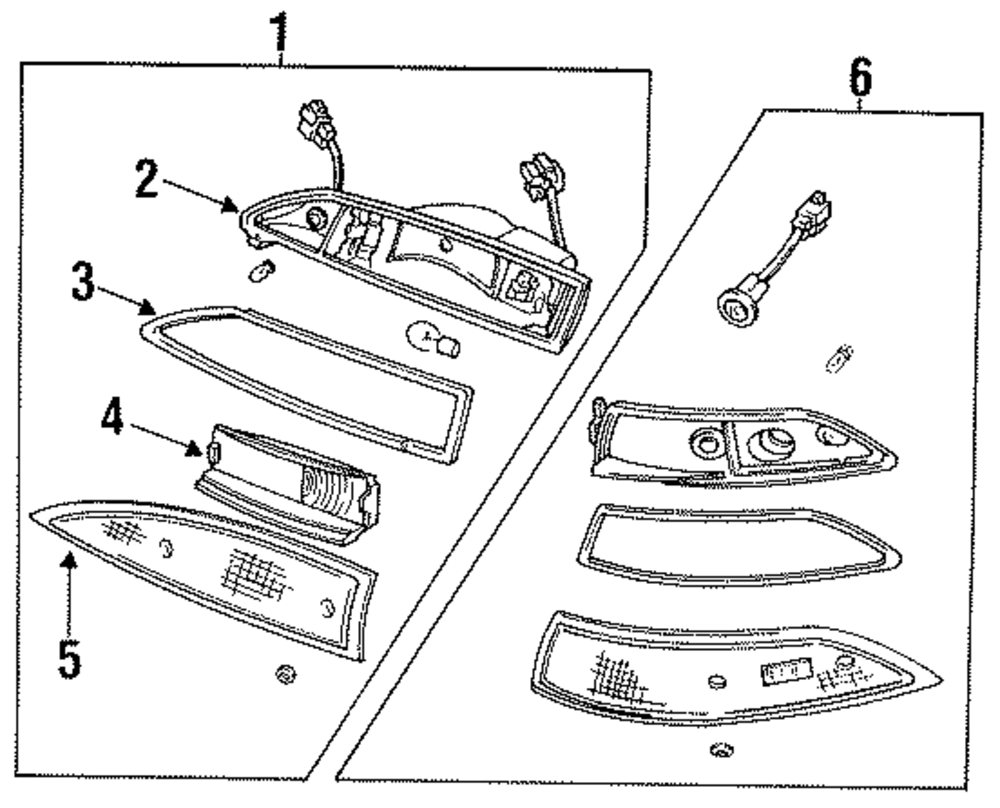 1
6
2
3
4
5