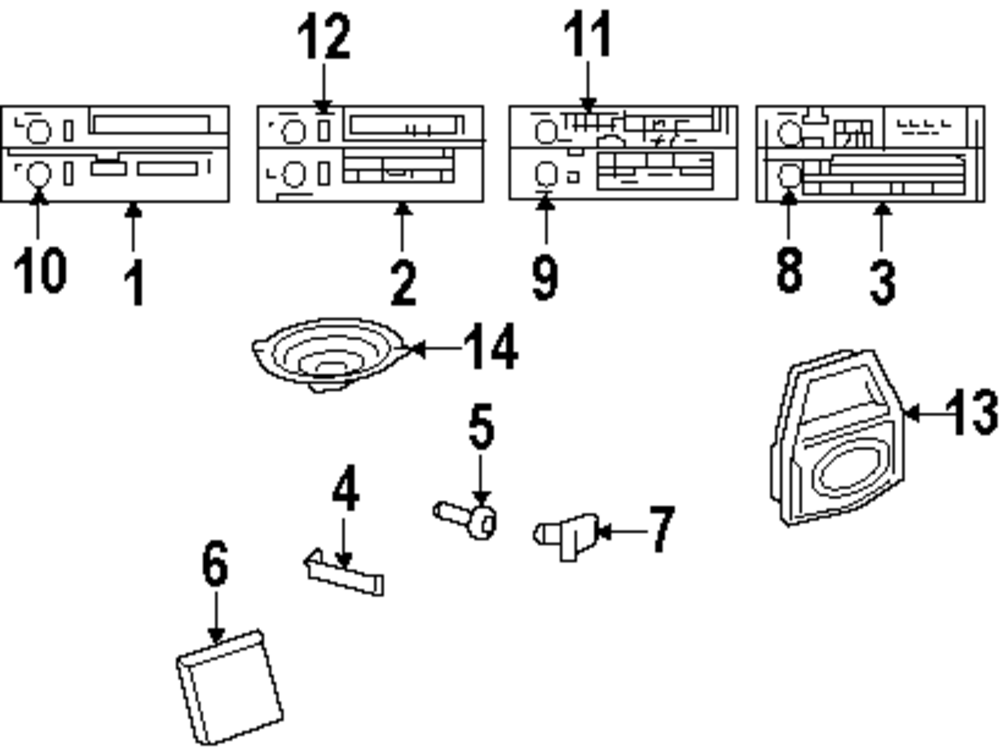 12
11
10
1
2
9
8
3
14
13
5
4
7
6