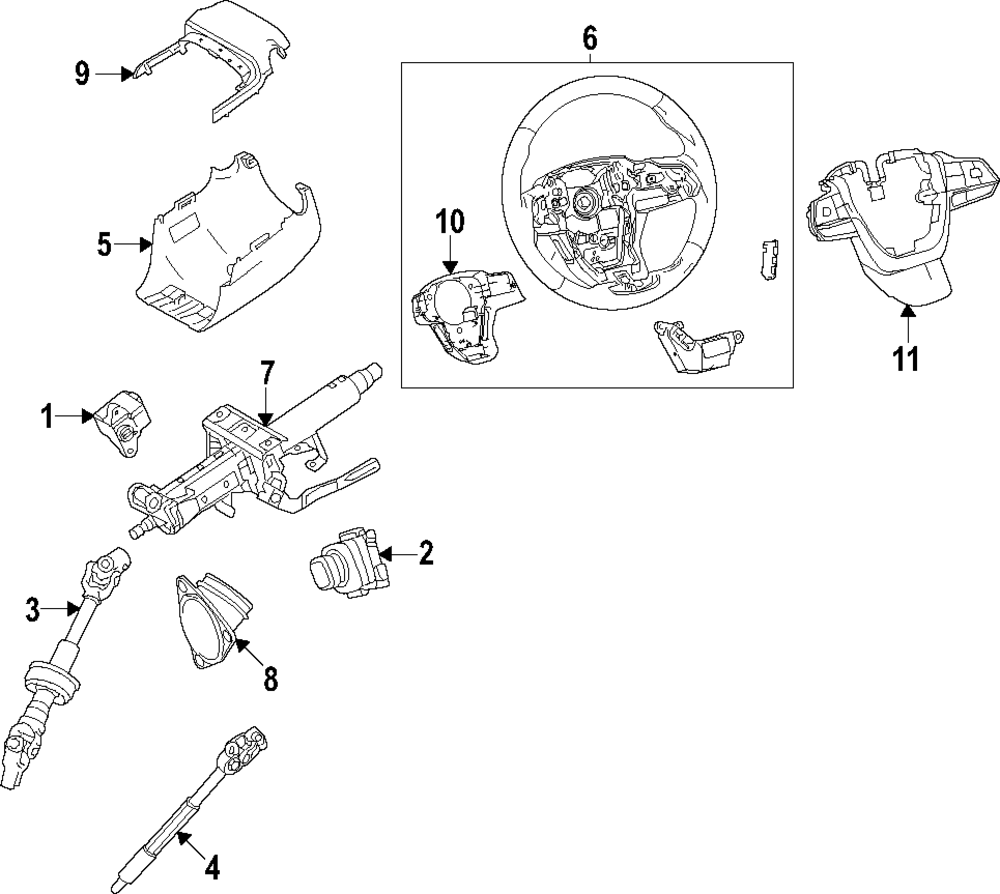 9
6
5
10
11
7
1
2
3
8
4