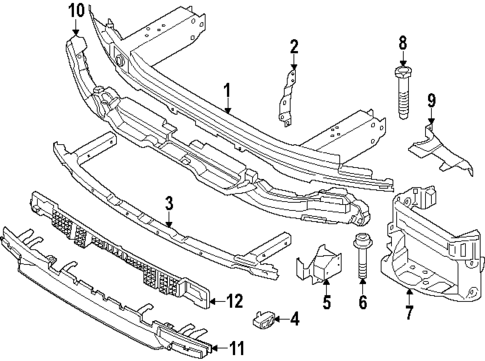 10
2
8
1
9
3
12
5
6
7
4
11