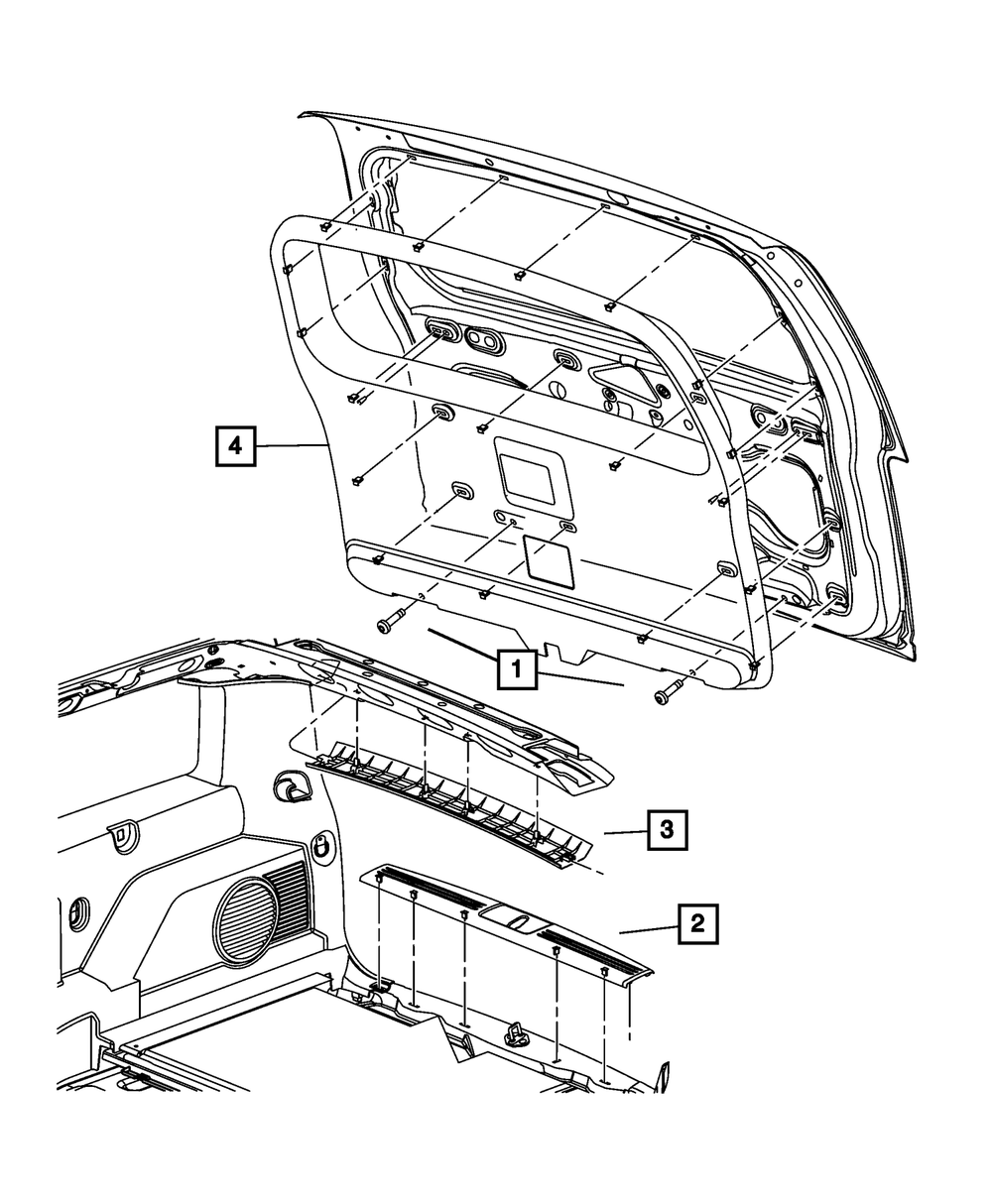 4
1
3
2