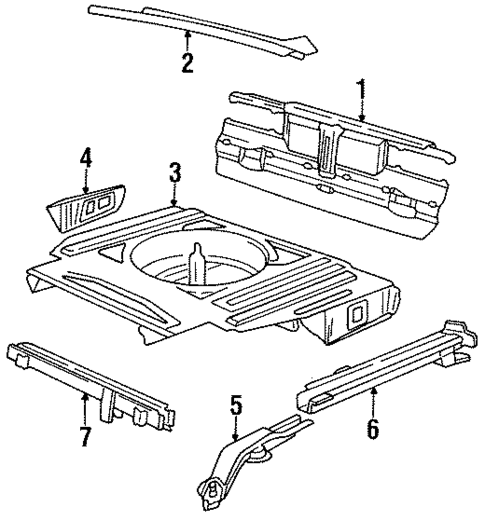 2
1
4
3
7
5
6