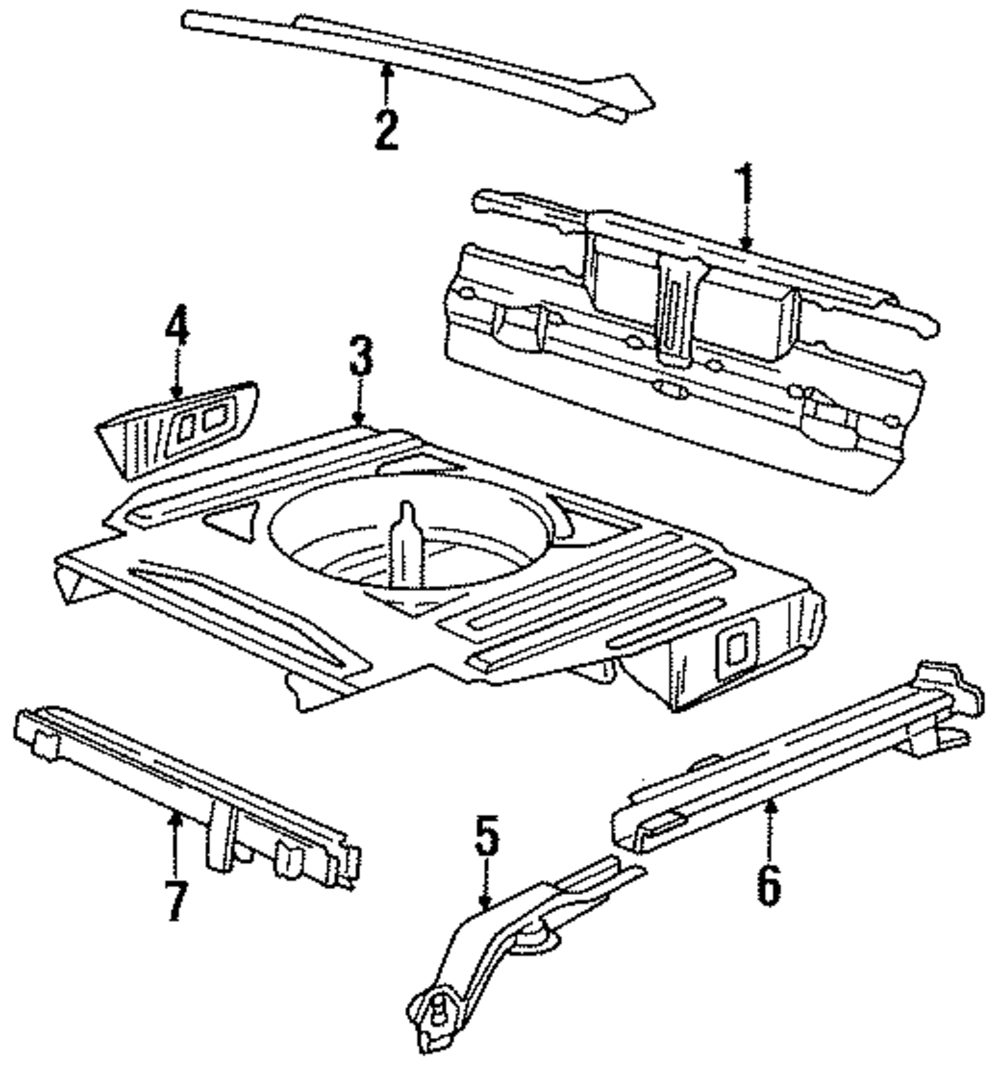 2
1
4
3
7
5
6