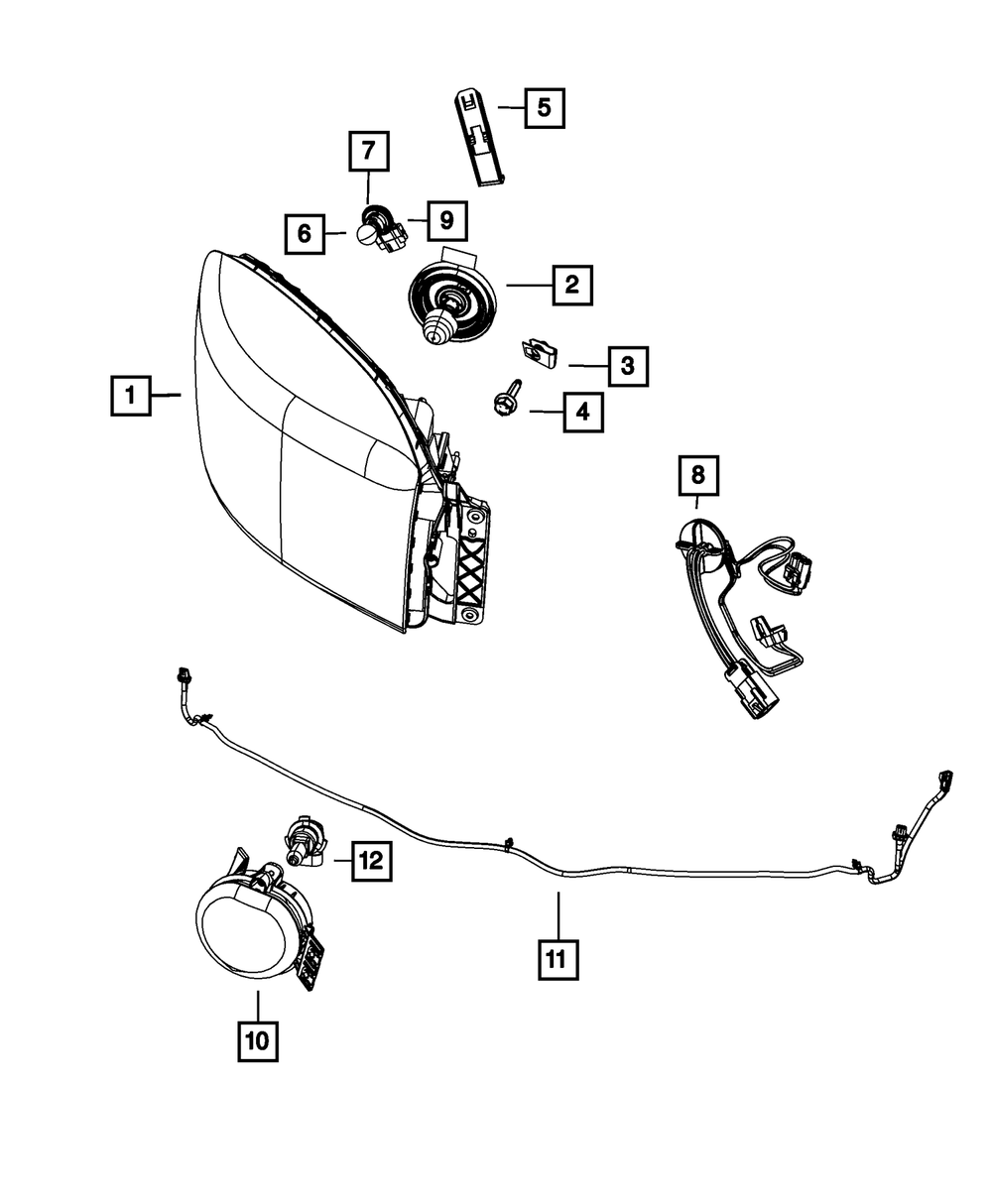 5

7

6

9

2

3

1

4

8

12

11

10