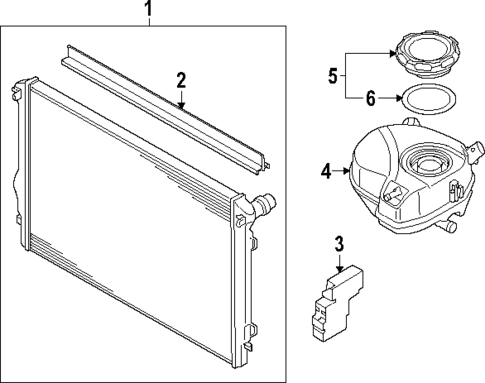 1
2
5
6
4
3