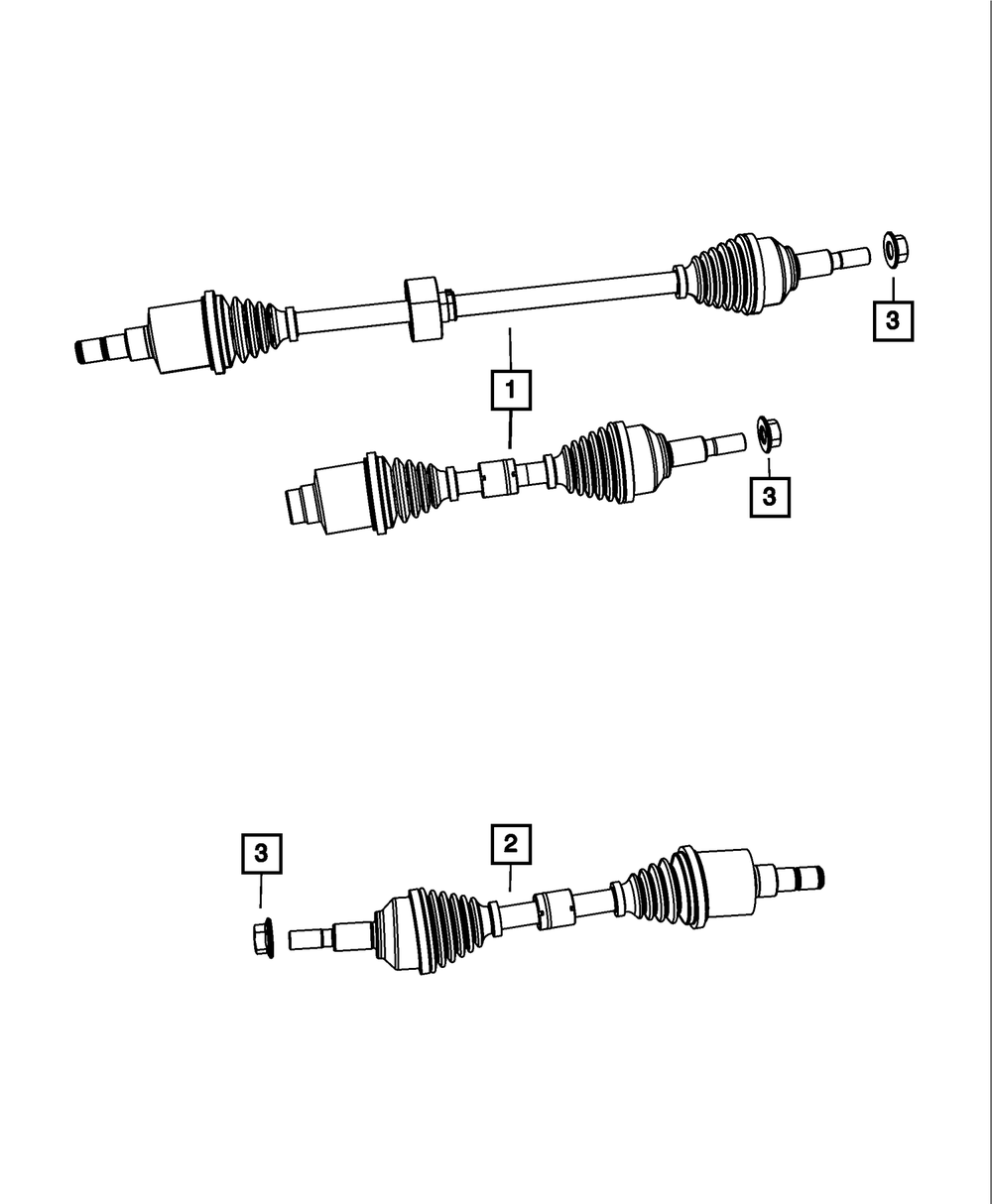 3

1

3

3

2