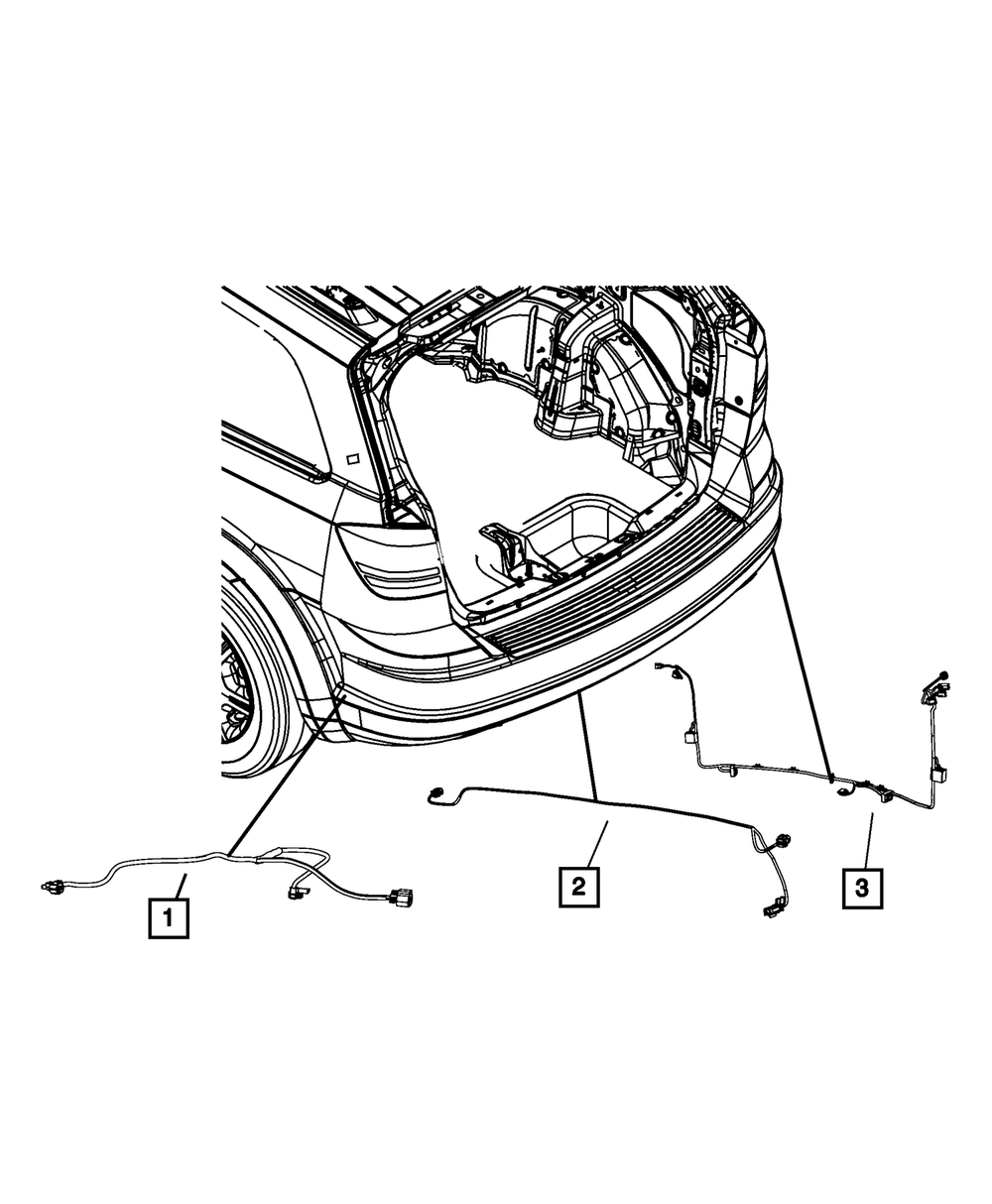 1

2

3