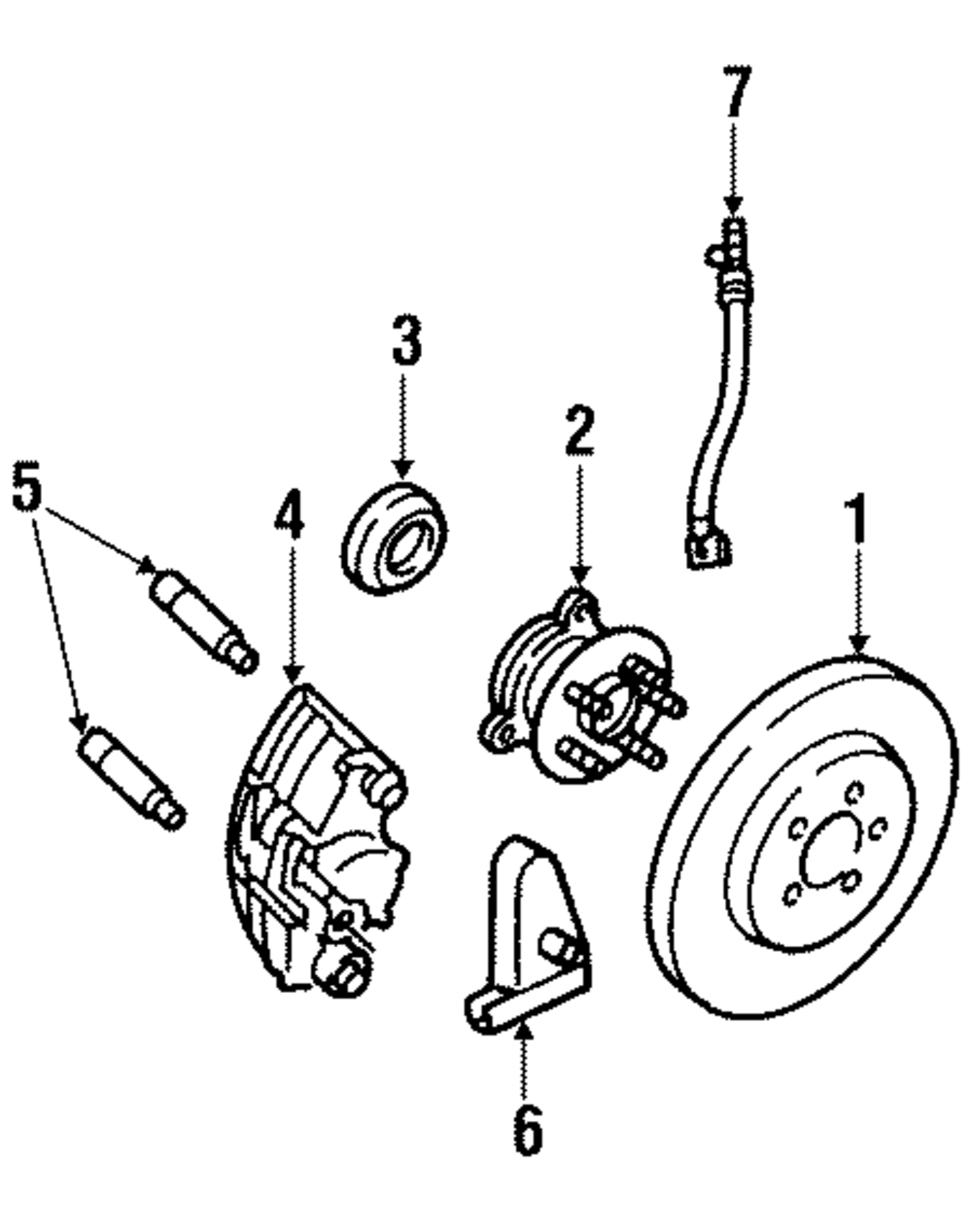 7

3

2

5

4

1

6