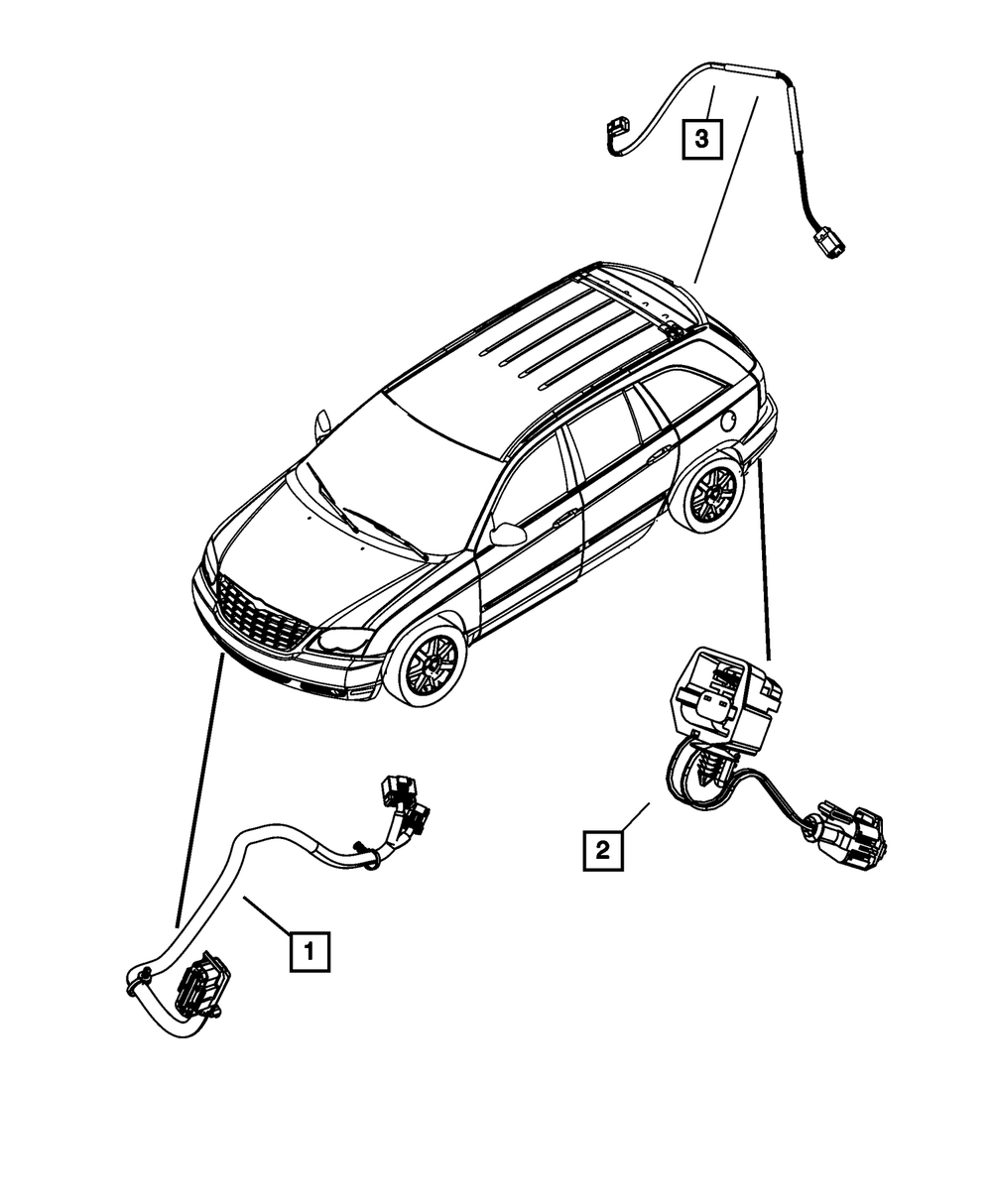 3

2

1