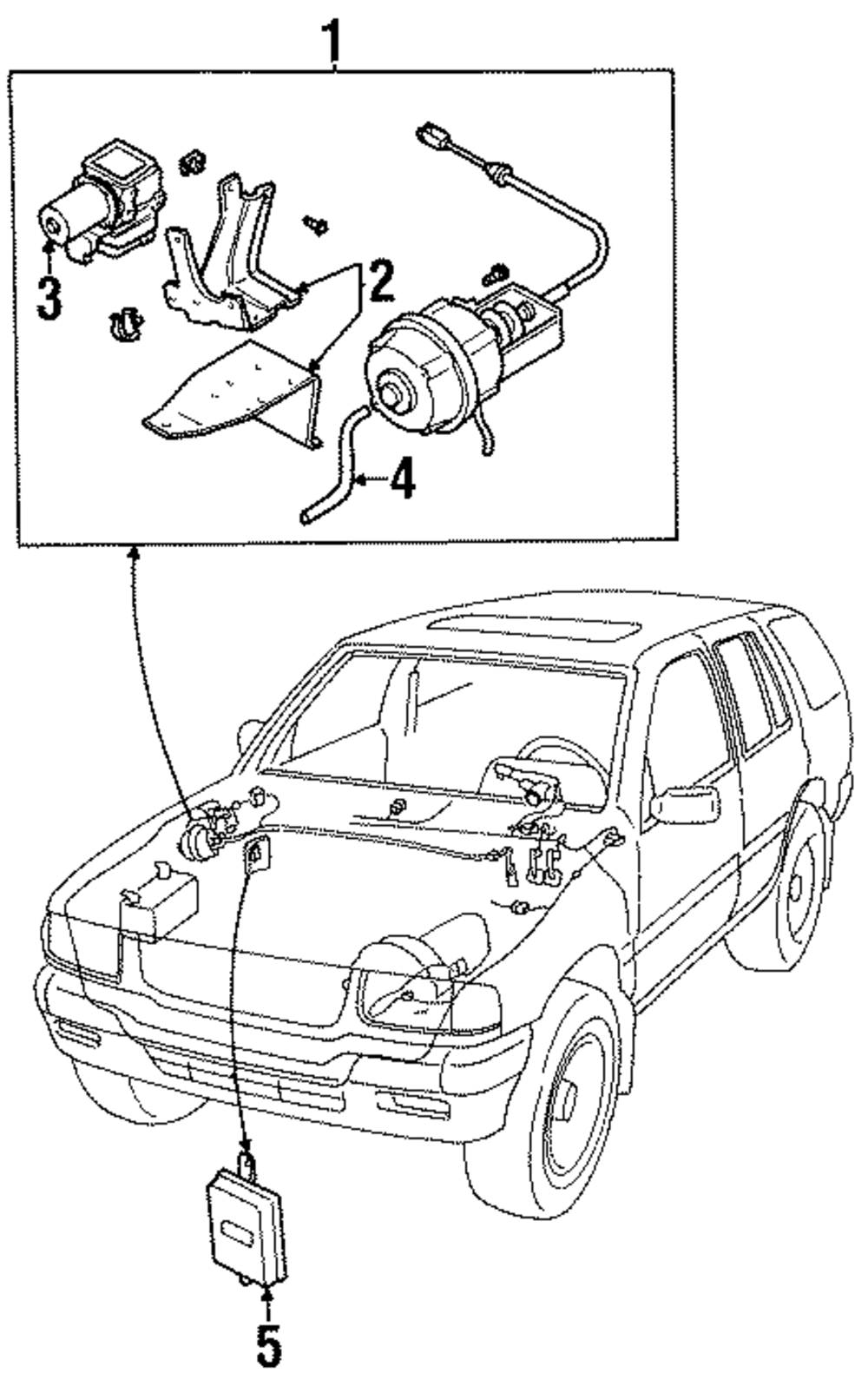 1
2
3
4
5